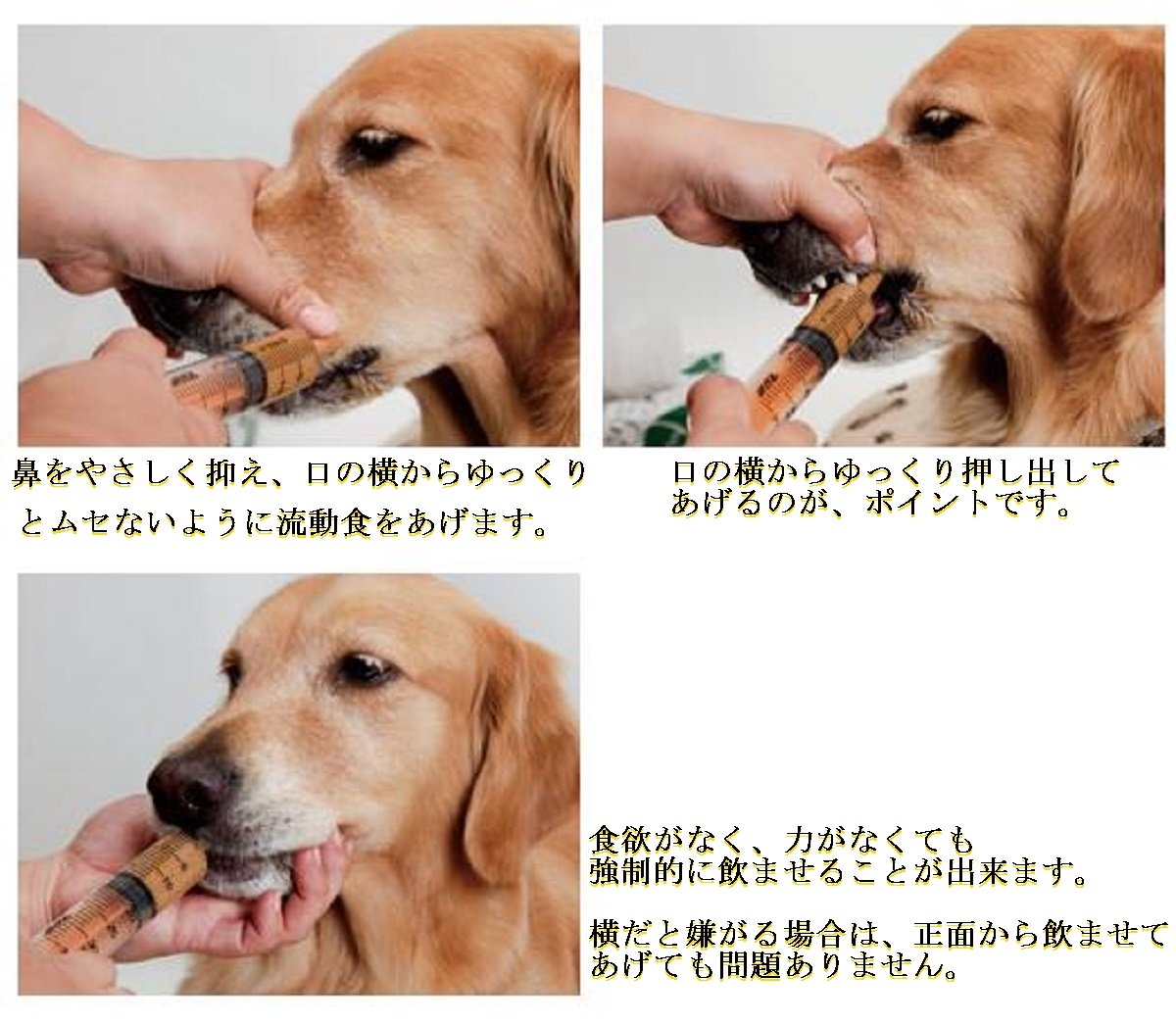 鼻をやさしく抑え、口の横からゆっくりとムセないように流動食をあげます。

口の横からゆっくり押し出してあげるのが、ポイントです。

食欲がなく、力がなくても強制的に飲ませることが出来ます。

横だと嫌がる場合は、正面から飲ませてあげても問題ありません。