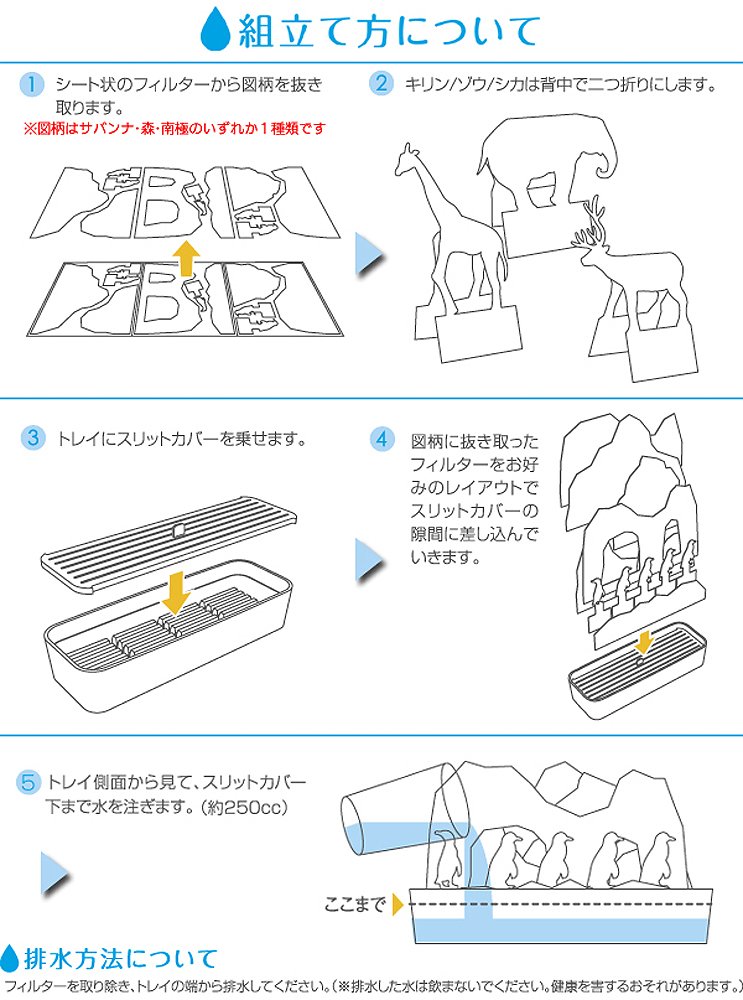 組立て方について

1 シート状のフィルターから図柄を抜き取ります。
※図柄はサバンナ・森・南極のいずれか1種類です

2 キリン/ゾウ/シカは背中で二つ折りにします。

3 トレイにスリットカバーを乗せます。

4 図柄に抜き取ったフィルターをお好みのレイアウトでスリットカバーの隙間に差し込んでいきます。

5 トレイ側面から見て、スリットカバー下まで水を注ぎます。(約250cc)

ここまで

排水方法について
フィルターを取り除き、トレイの端から排水してください。(※排水した水は飲まないでください。健康を害するおそれがあります。)