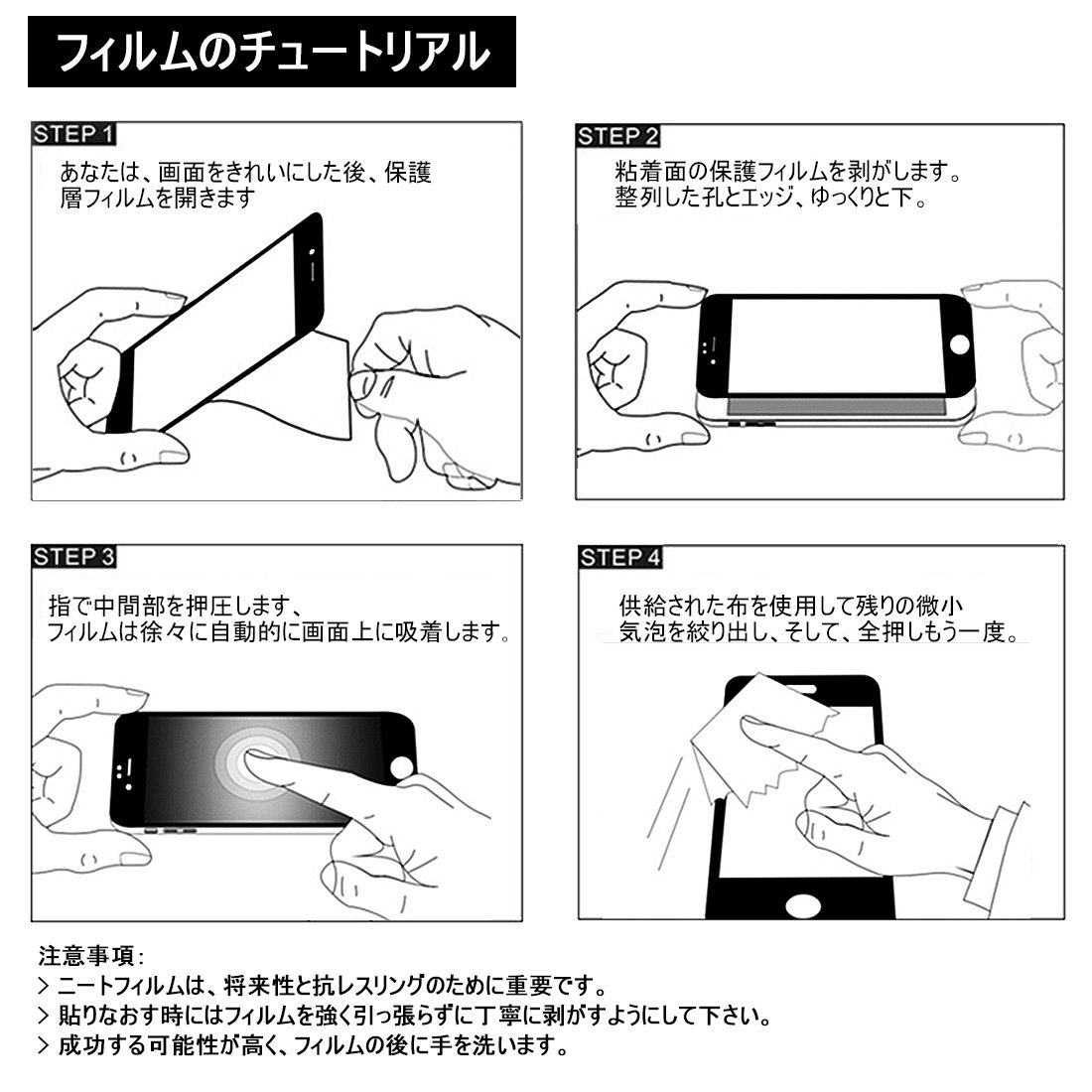 フィルムのチュートリアル

STEP 1
あなたは、画面をきれいにした後、保護層フィルムを開きます

STEP 2
粘着面の保護フィルムを剥がします。
整列した孔とエッジ、ゆっくりと下。

STEP 3
指で中間部を押圧します、
フィルムは徐々に自動的に画面上に吸着します。

STEP 4
供給された布を使用して残りの微小気泡を絞り出し、そして、全押しもう一度。

注意事項:
> ニートフィルムは、将来性と抗レスリングのために重要です。
> 貼りなおす時にはフィルムを強く引っ張らずに丁寧に剥がすようにして下さい。
> 成功する可能性が高く、フィルムの後に手を洗います。