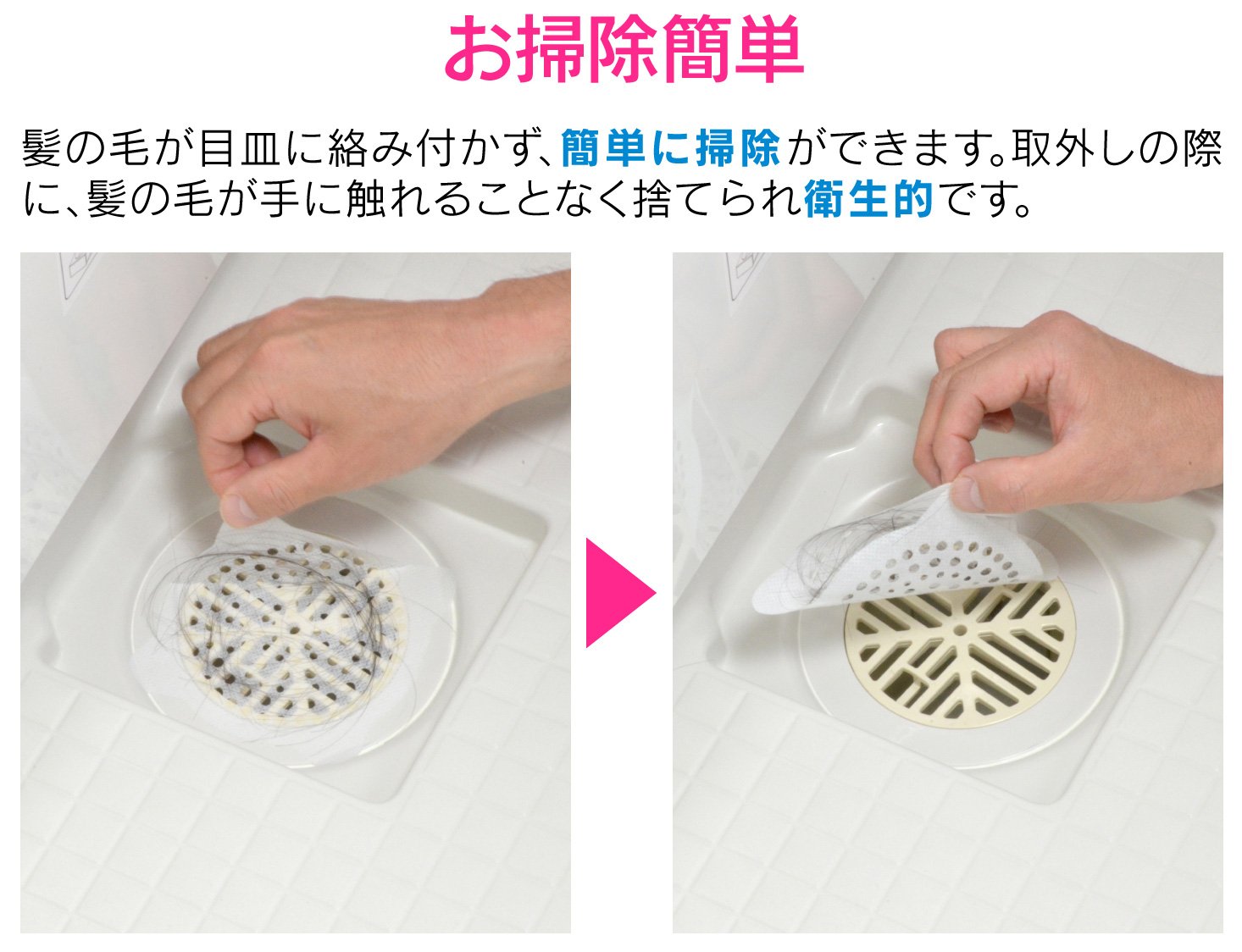 お掃除簡単

髪の毛が目皿に絡み付かず、簡単に掃除ができます。取外しの際に、髪の毛が手に触れることなく捨てられ衛生的です。