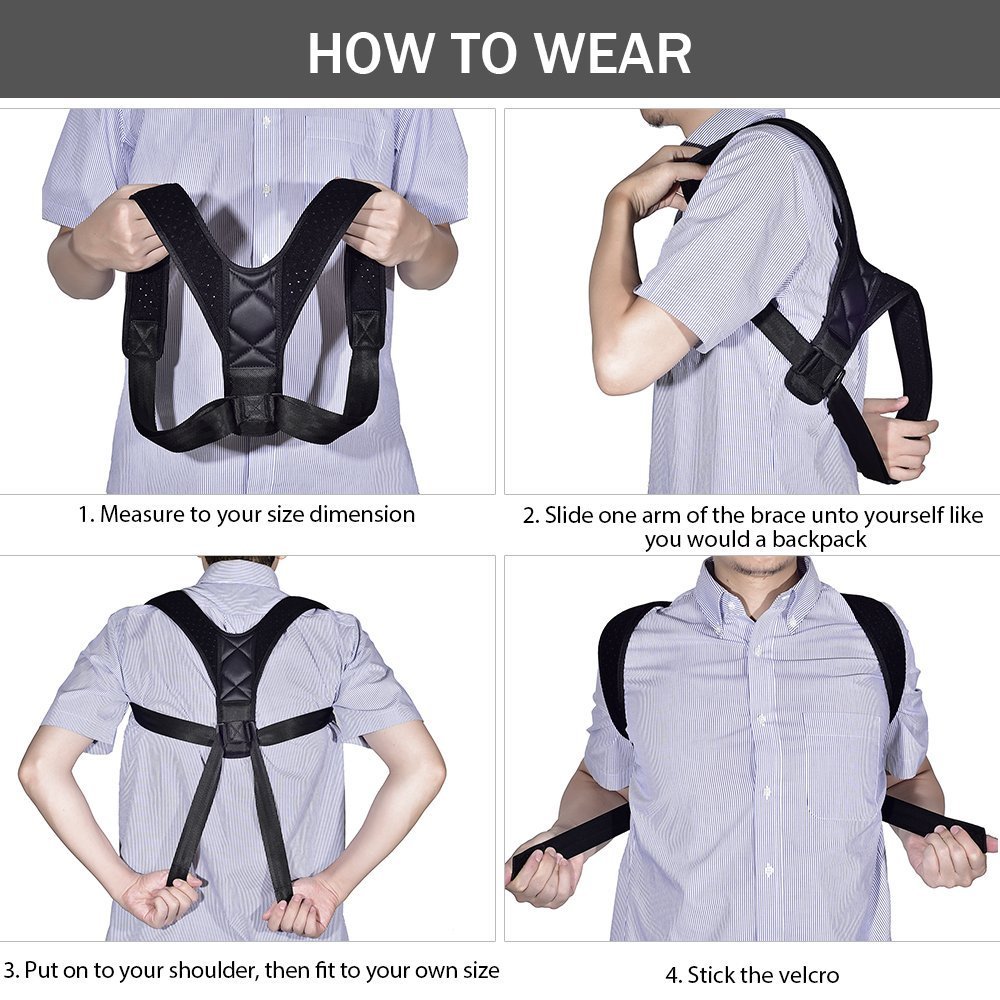 HOW TO WEAR

1. Measure to your size dimension

2. Slide one arm of the brace unto yourself like you would a backpack

3. Put on to your shoulder, then fit to your own size

4. Stick the velcro