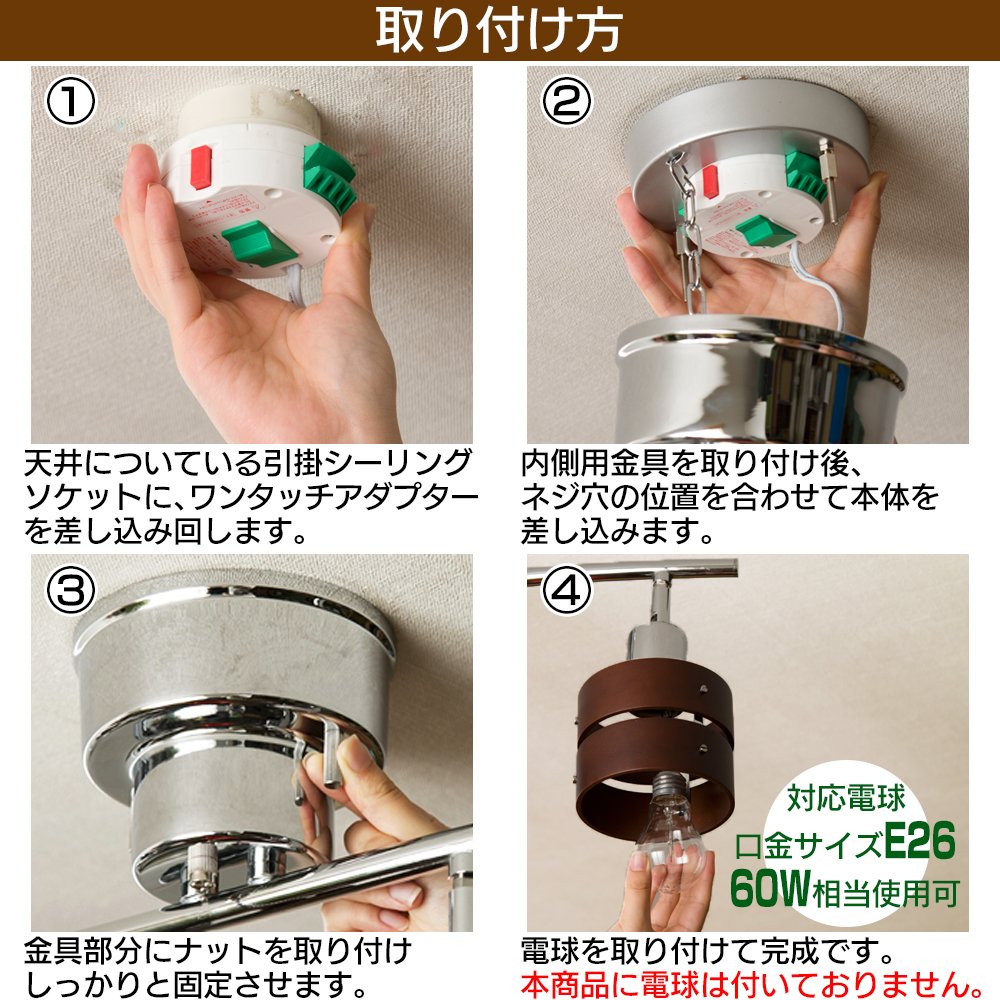 取り付け方

①

天井についている引掛シーリングソケットに、ワンタッチアダプターを差し込み回します。

②

内側用金具を取り付け後、ネジ穴の位置を合わせて本体を差し込みます。

③

金具部分にナットを取り付けしっかりと固定させます。

④

対応電球
口金サイズE26
60W相当使用可

電球を取り付けて完成です。
本商品に電球は付いておりません。