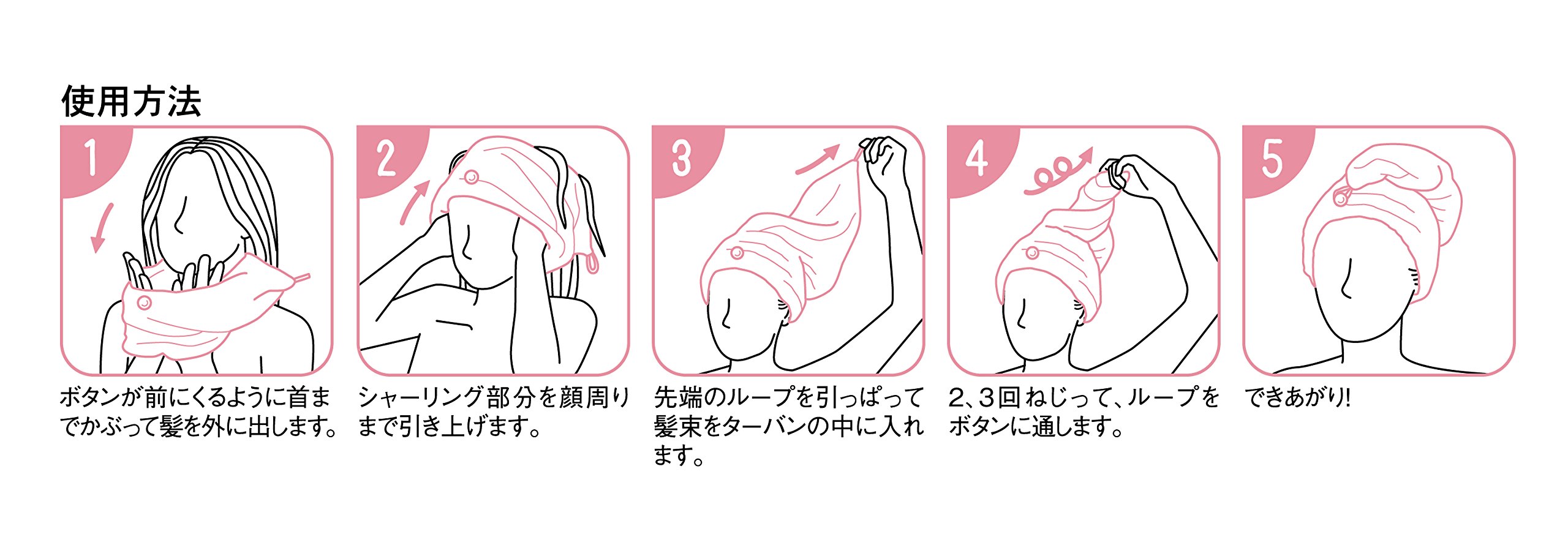 使用方法

1
ボタンが前にくるように首までかぶって髪を外に出します。

2
シャーリング部分を顔周りまで引き上げます。

3
先端のループを引っぱって髪束をターバンの中に入れます。

4
2、3回ねじって、ループをボタンに通します。

5
できあがり!