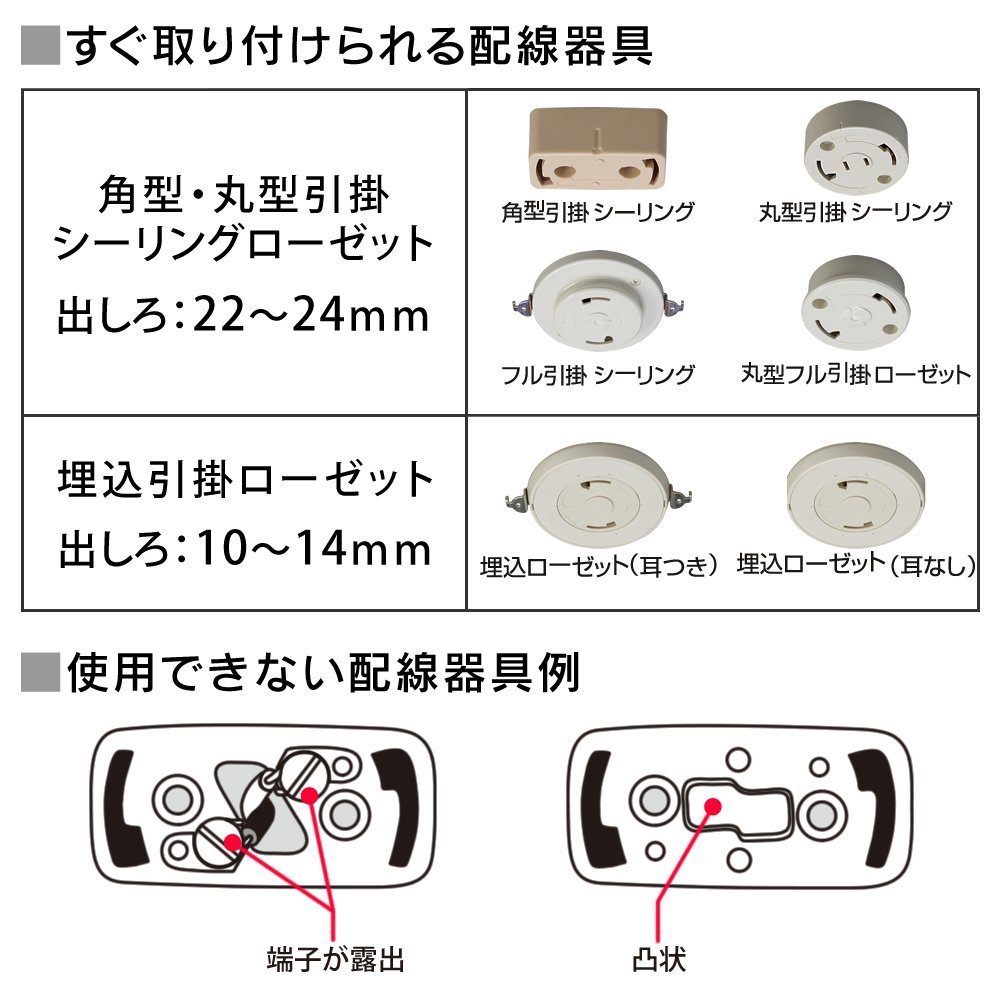 ■すぐ取り付けられる配線器具

| 角型・丸型引掛 シーリングローゼット 出しろ：22～24mm | 角型引掛 シーリング 丸型引掛 シーリング フル引掛 シーリング 丸型フル引掛ローゼット |
|---|---|
| 埋込引掛ローゼット 出しろ：10～14mm | 埋込ローゼット（耳つき） 埋込ローゼット（耳なし） |

■使用できない配線器具例

端子が露出

凸状