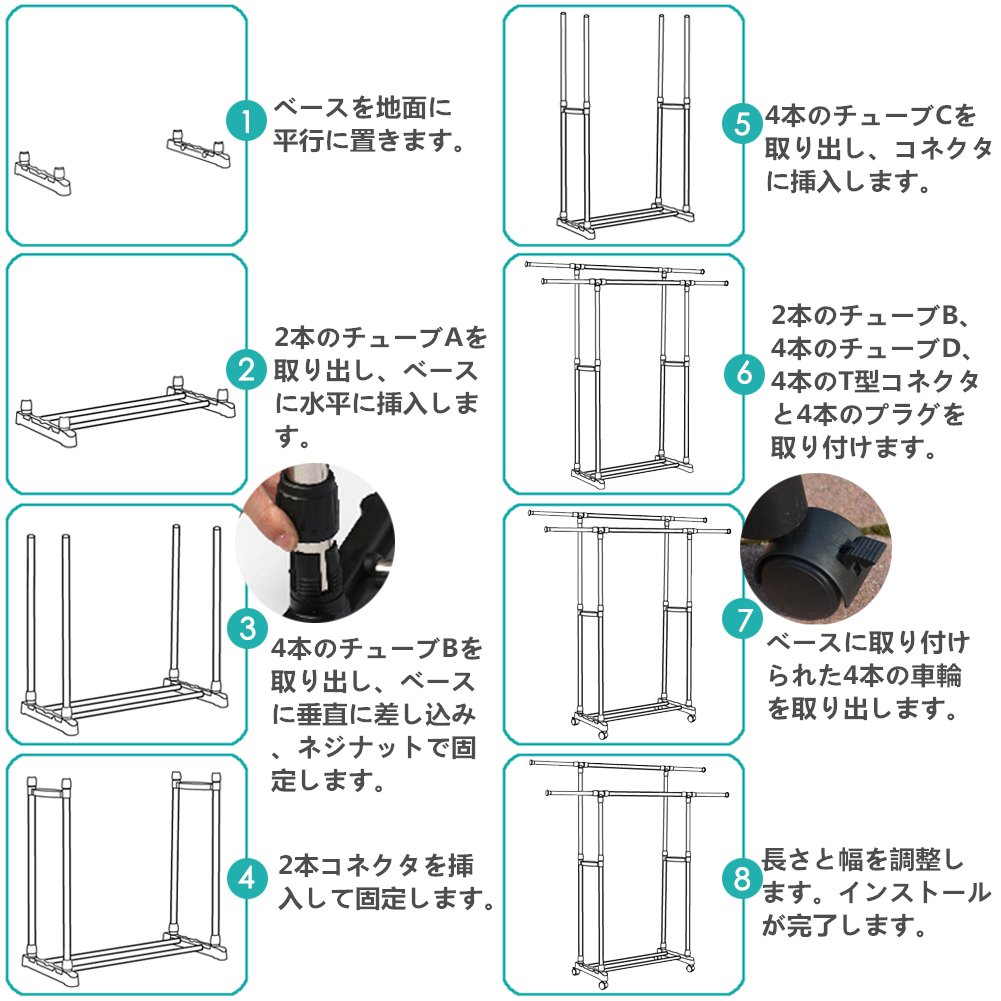 1 ベースを地面に平行に置きます。

2 2本のチューブAを取り出し、ベースに水平に挿入します。

3 4本のチューブBを取り出し、ベースに垂直に差し込み、ネジナットで固定します。

4 2本コネクタを挿入して固定します。

5 4本のチューブCを取り出し、コネクタに挿入します。

6 2本のチューブB、4本のチューブD、4本のT型コネクタと4本のプラグを取り付けます。

7 ベースに取り付けられた4本の車輪を取り出します。

8 長さと幅を調整します。インストールが完了します。