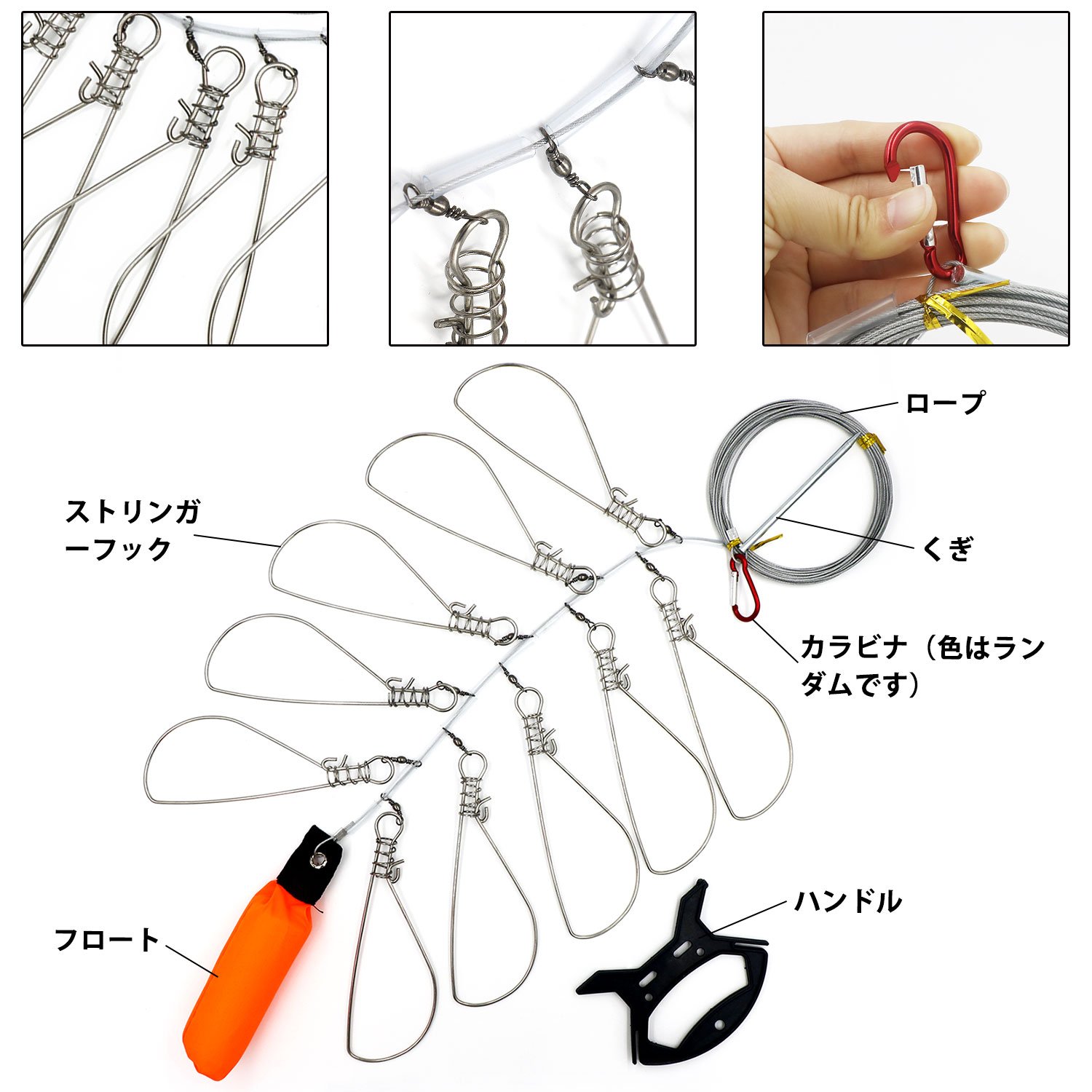 ロープ

ストリンガーフック

くぎ

カラビナ（色はランダムです）

ハンドル

フロート