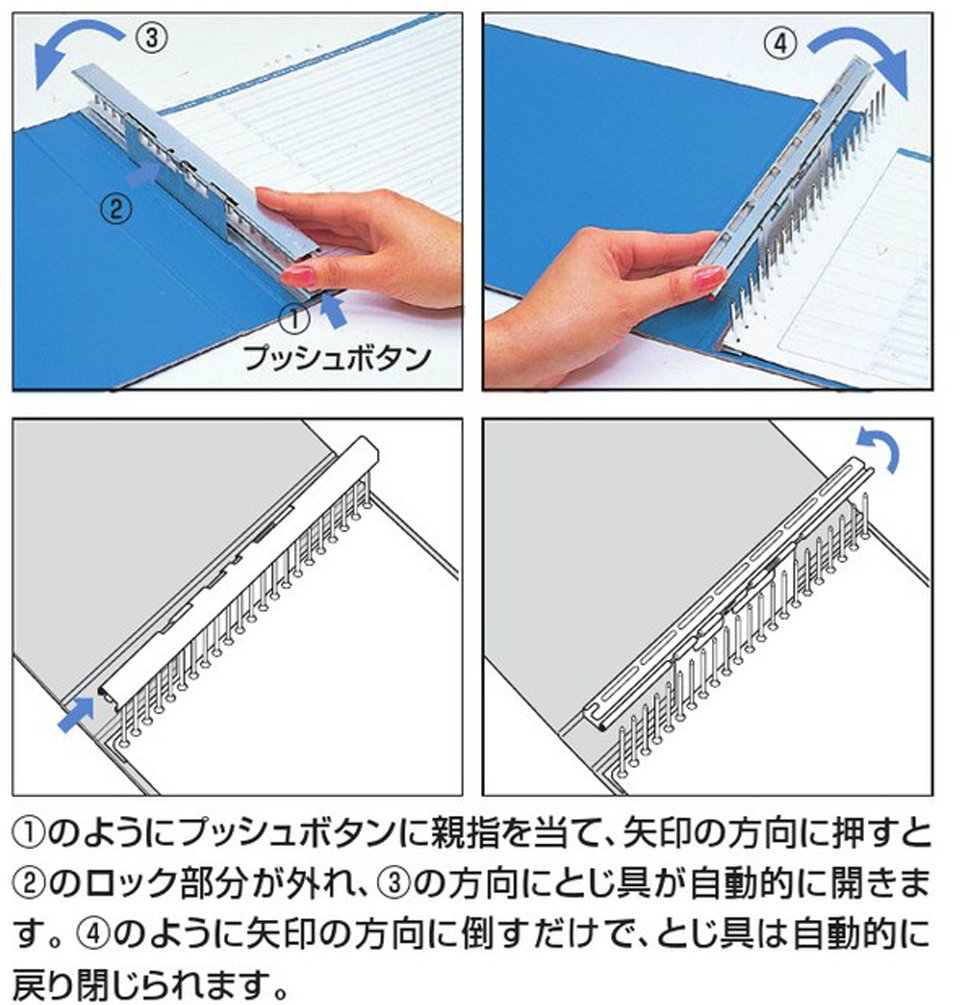 ③

②

①
プッシュボタン

④

①のようにプッシュボタンに親指を当て、矢印の方向に押すと②のロック部分が外れ、③の方向にとじ具が自動的に開きます。④のように矢印の方向に倒すだけで、とじ具は自動的に戻り閉じられます。