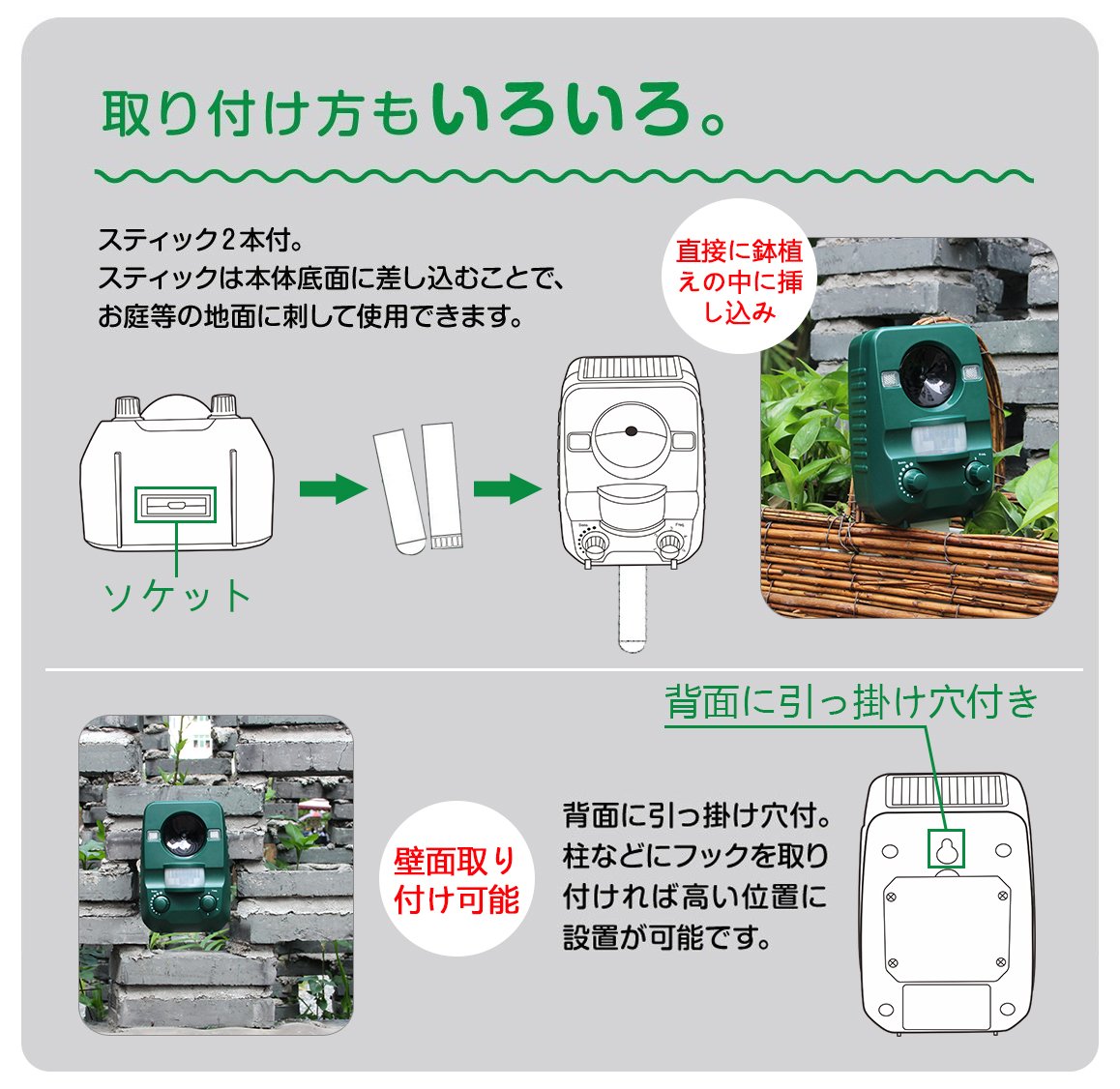 取り付け方もいろいろ。

スティック２本付。
スティックは本体底面に差し込むことで、
お庭等の地面に刺して使用できます。

直接に鉢植えの中に挿し込み

ソケット

背面に引っ掛け穴付き

壁面取り付け可能

背面に引っ掛け穴付。
柱などにフックを取り付ければ高い位置に設置が可能です。