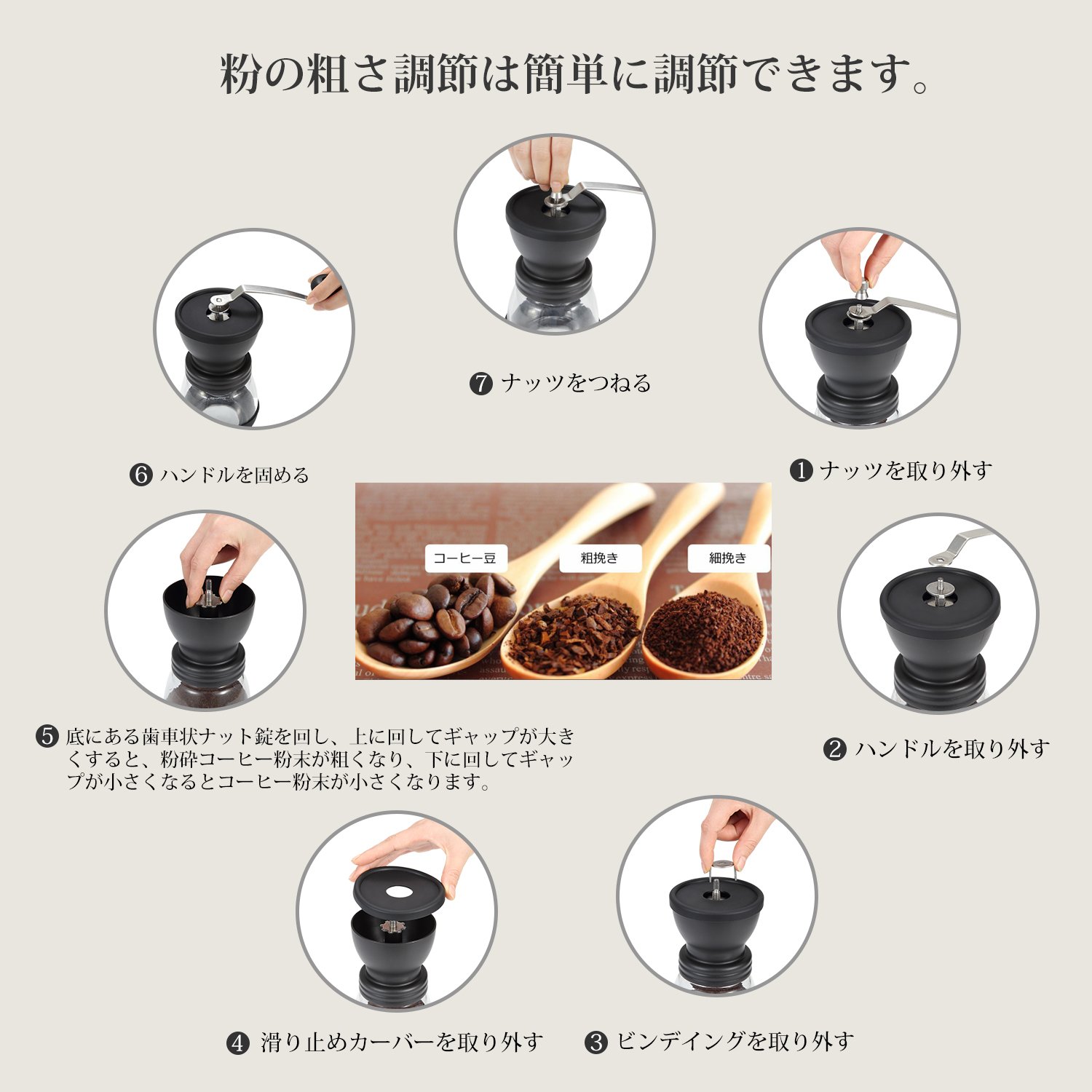 粉の粗さ調節は簡単に調節できます。

❼ ナッツをつねる

❻ ハンドルを固める

❶ ナッツを取り外す

コーヒー豆

粗挽き

細挽き

❺ 底にある歯車状ナット錠を回し、上に回してギャップが大きくすると、粉砕コーヒー粉末が粗くなり、下に回してギャップが小さくなるとコーヒー粉末が小さくなります。

❷ ハンドルを取り外す

❹ 滑り止めカーバーを取り外す

❸ ビンデイングを取り外す