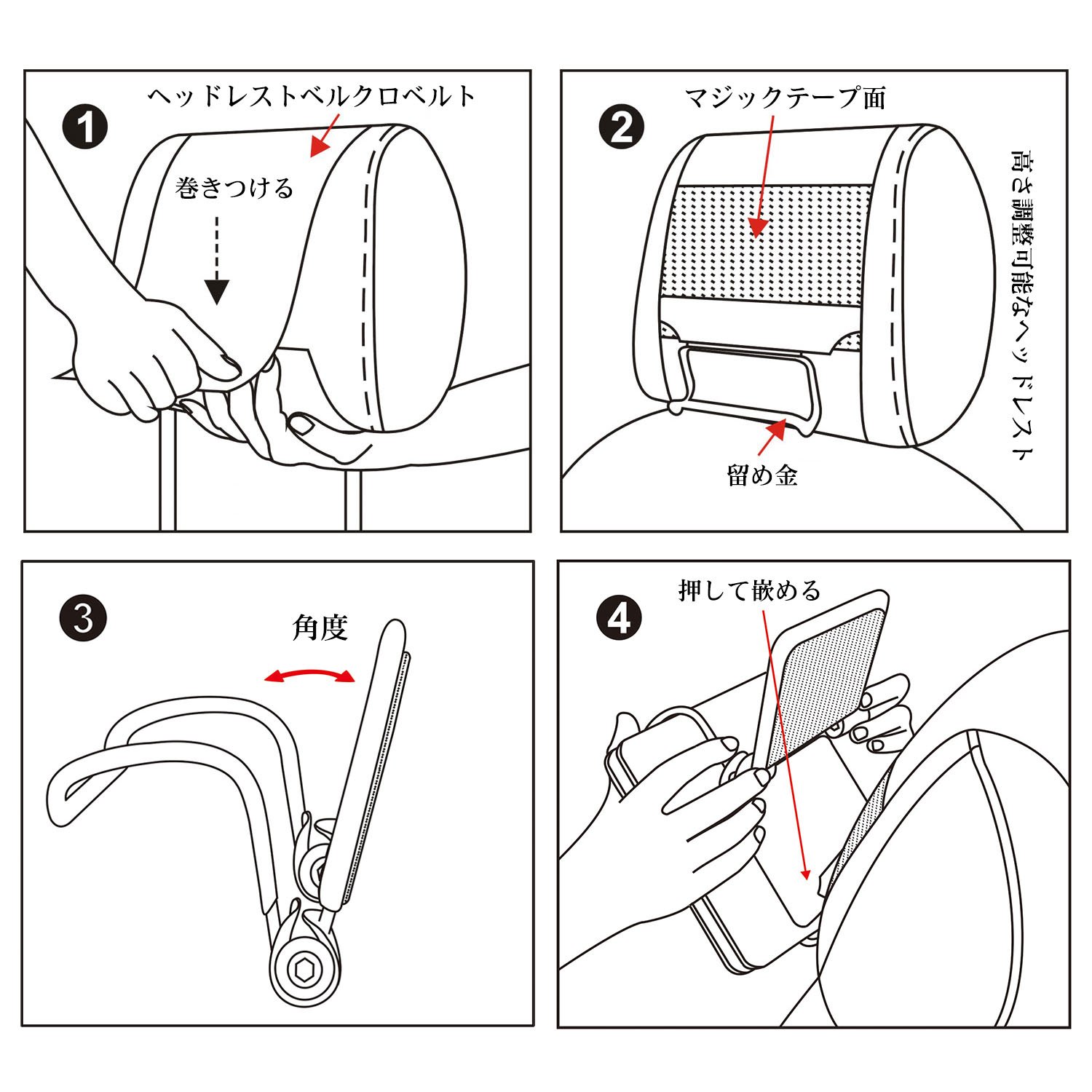 1

ヘッドレストベルクロベルト

巻きつける

2

マジックテープ面

高さ調整可能なヘッドレスト

留め金

3

角度

4

押して嵌める