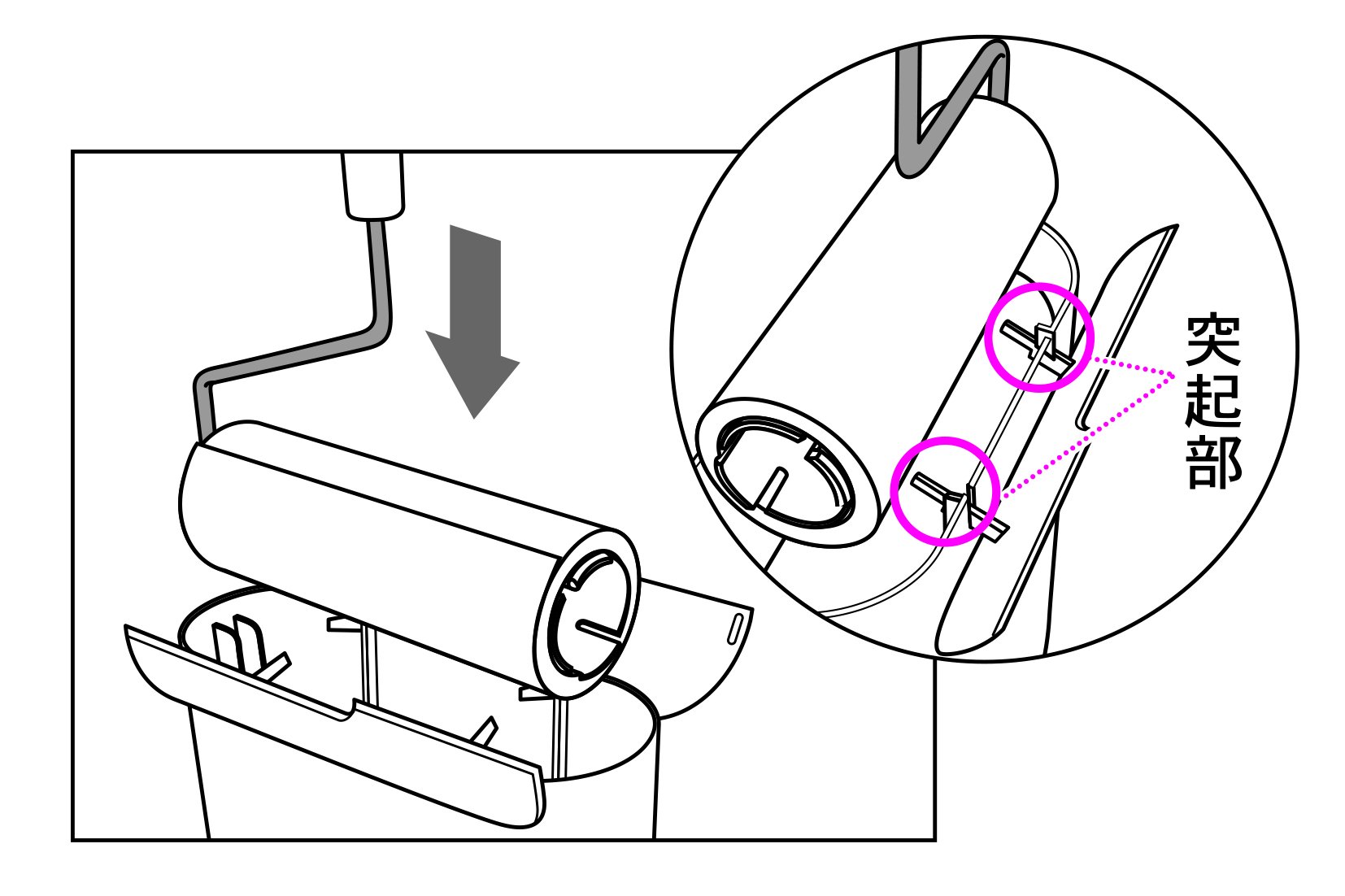 突起部