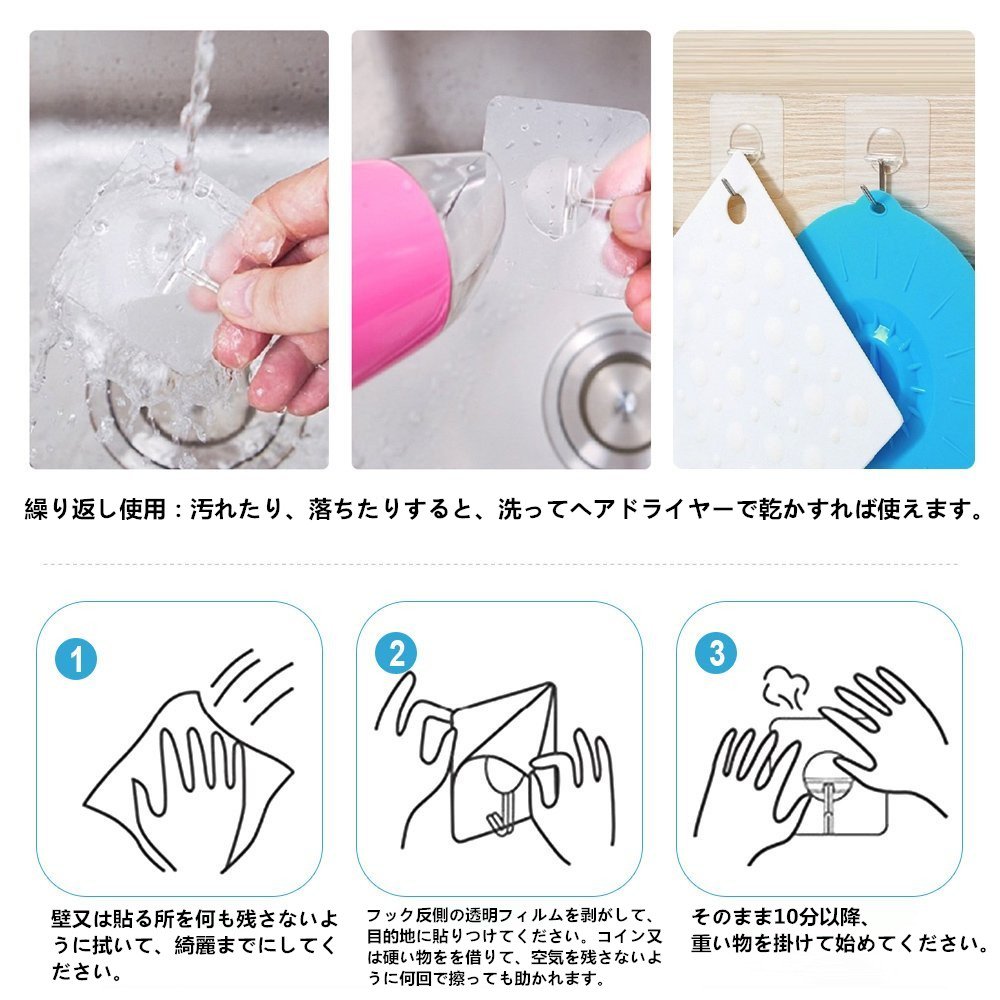 繰り返し使用：汚れたり、落ちたりすると、洗ってヘアドライヤーで乾かすれば使えます。

1

壁又は貼る所を何も残さないように拭いて、綺麗までにしてください。

2

フック反側の透明フィルムを剥がして、目的地に貼りつけてください。コイン又は硬い物をを借りて、空気を残さないように何回で擦っても助かれます。

3

そのまま10分以降、重い物を掛けて始めてください。