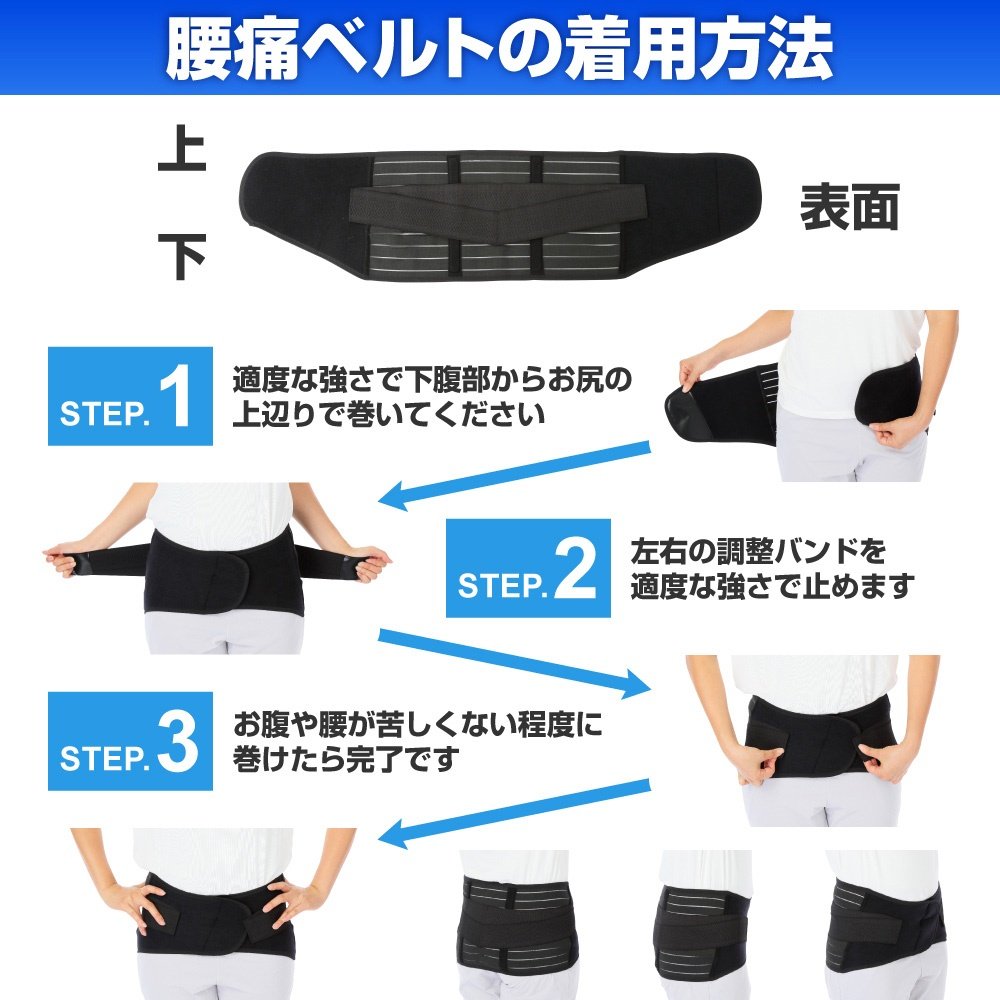 腰痛ベルトの着用方法

上
下

表面

STEP. 1

適度な強さで下腹部からお尻の上辺りで巻いてください

STEP. 2

左右の調整バンドを適度な強さで止めます

STEP. 3

お腹や腰が苦しくない程度に巻けたら完了です