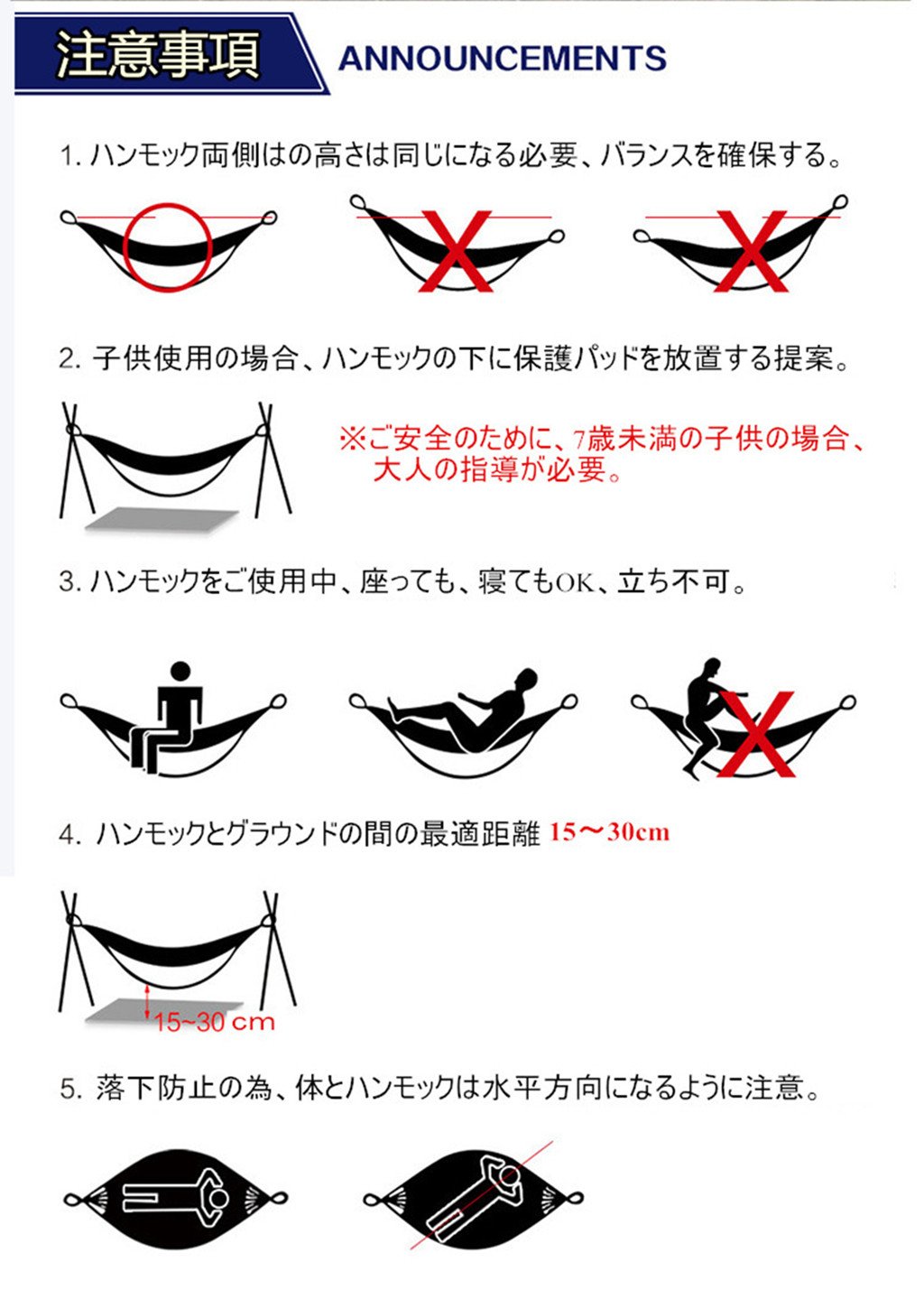 注意事項 ANNOUNCEMENTS

1. ハンモック両側はの高さは同じになる必要、バランスを確保する。

2. 子供使用の場合、ハンモックの下に保護パッドを放置する提案。

※ご安全のために、7歳未満の子供の場合、大人の指導が必要。

3. ハンモックをご使用中、座っても、寝てもOK、立ち不可。

4. ハンモックとグラウンドの間の最適距離 15～30cm

15~30 cm

5. 落下防止の為、体とハンモックは水平方向になるように注意。