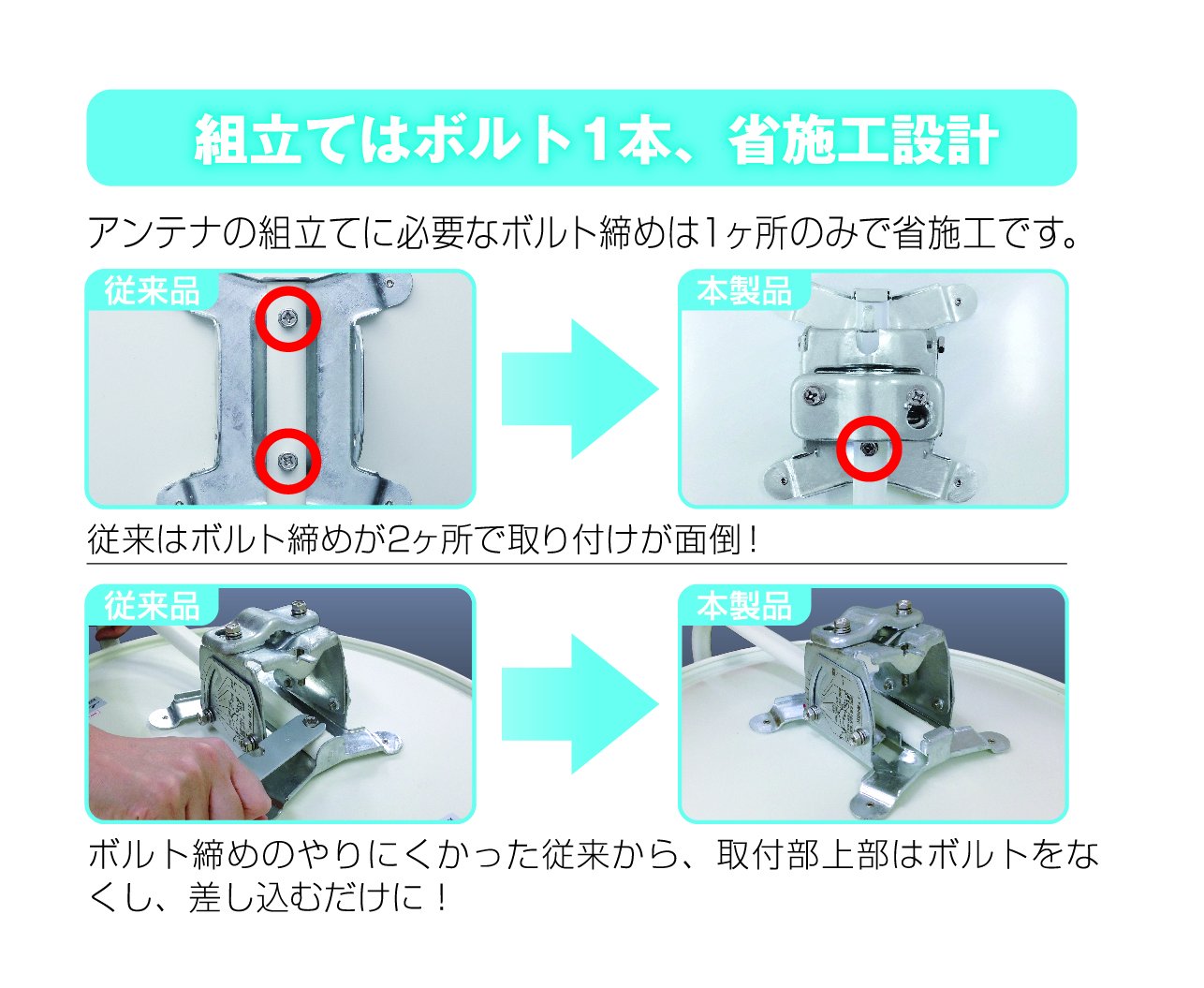 組立てはボルト1本、省施工設計

アンテナの組立てに必要なボルト締めは1ヶ所のみで省施工です。

従来品

本製品

従来はボルト締めが2ヶ所で取り付けが面倒！

従来品

本製品

ボルト締めのやりにくかった従来から、取付部上部はボルトをなくし、差し込むだけに！