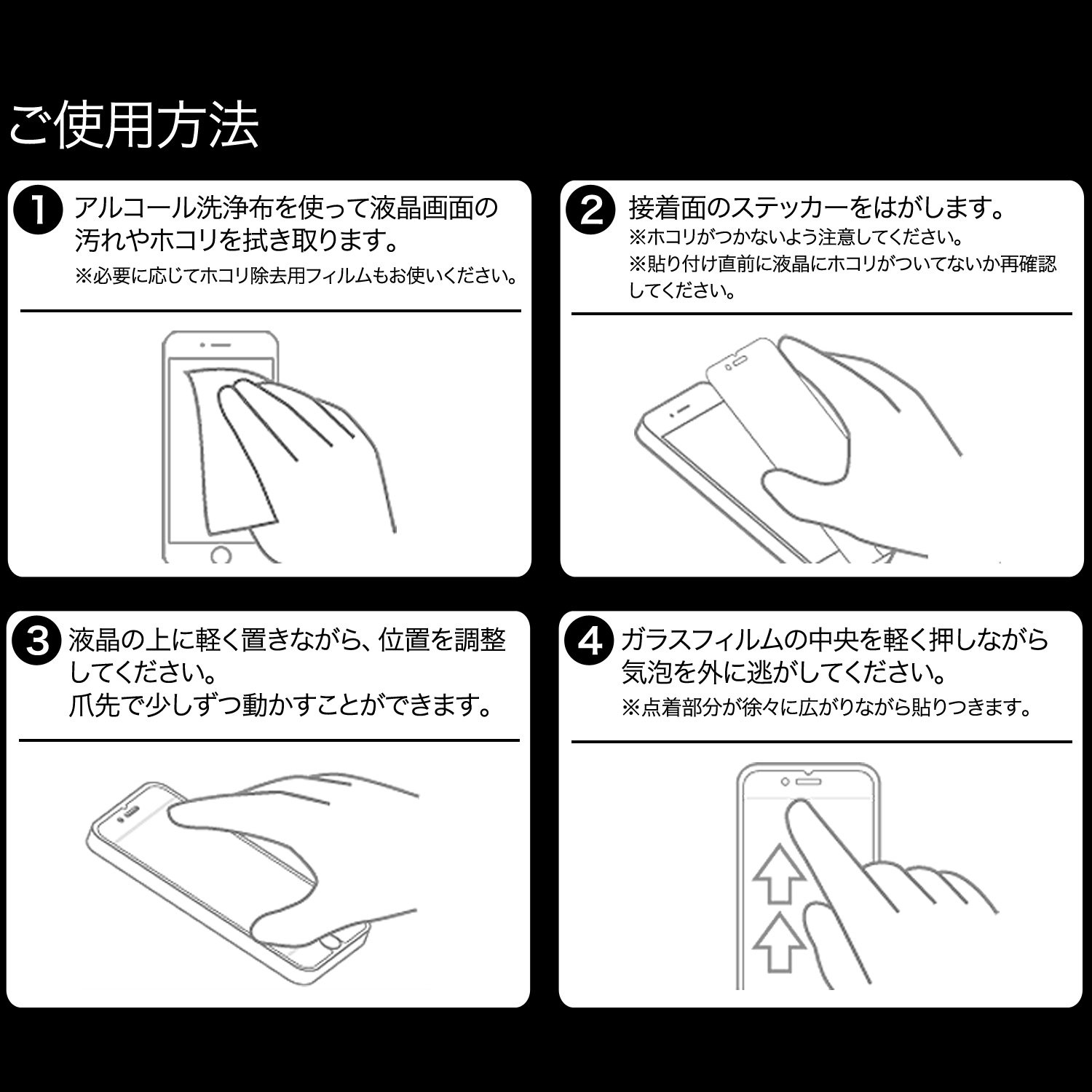 ご使用方法

1 アルコール洗浄布を使って液晶画面の汚れやホコリを拭き取ります。
※必要に応じてホコリ除去用フィルムもお使いください。

2 接着面のステッカーをはがします。
※ホコリがつかないよう注意してください。
※貼り付け直前に液晶にホコリがついてないか再確認してください。

3 液晶の上に軽く置きながら、位置を調整してください。
爪先で少しずつ動かすことができます。

4 ガラスフィルムの中央を軽く押しながら気泡を外に逃がしてください。
※点着部分が徐々に広がりながら貼りつきます。