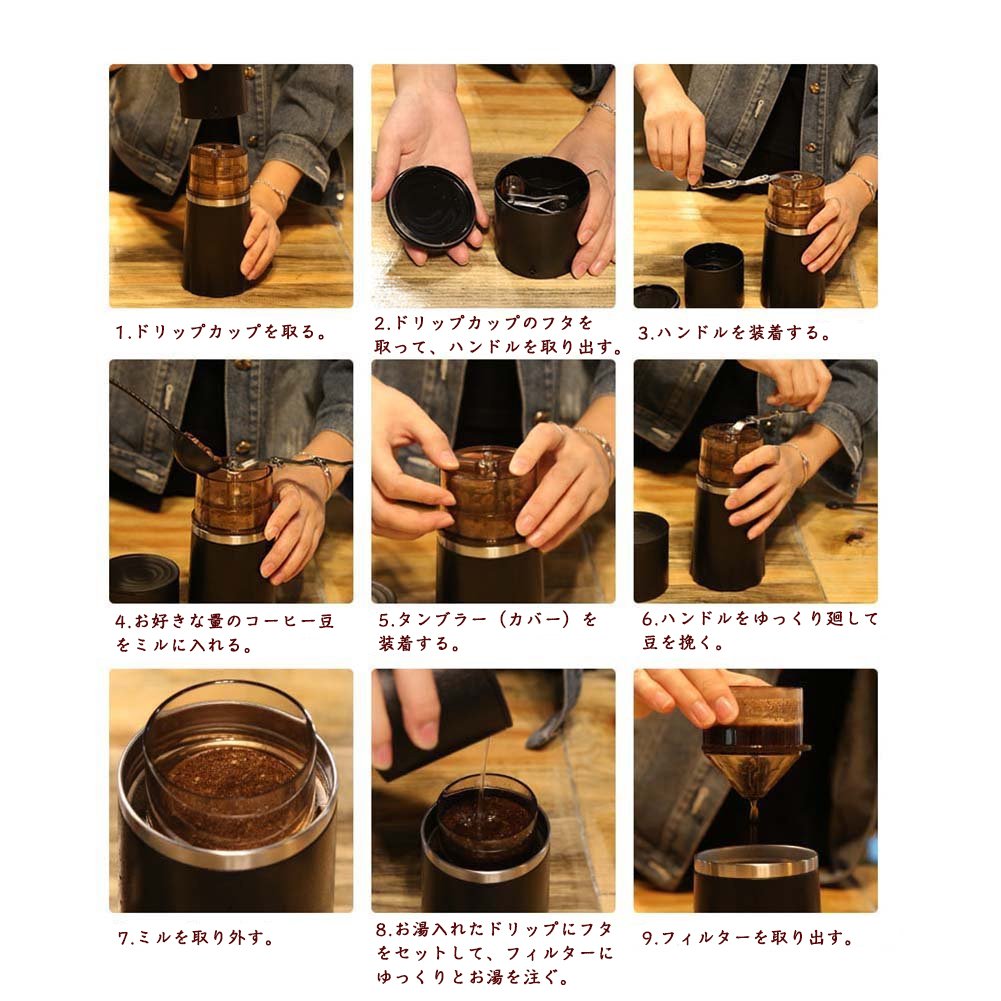 1.ドリップカップを取る。

2.ドリップカップのフタを取って、ハンドルを取り出す。

3.ハンドルを装着する。

4.お好きな量のコーヒー豆をミルに入れる。

5.タンブラー（カバー）を装着する。

6.ハンドルをゆっくり廻して豆を挽く。

7.ミルを取り外す。

8.お湯入れたドリップにフタをセットして、フィルターにゆっくりとお湯を注ぐ。

9.フィルターを取り出す。