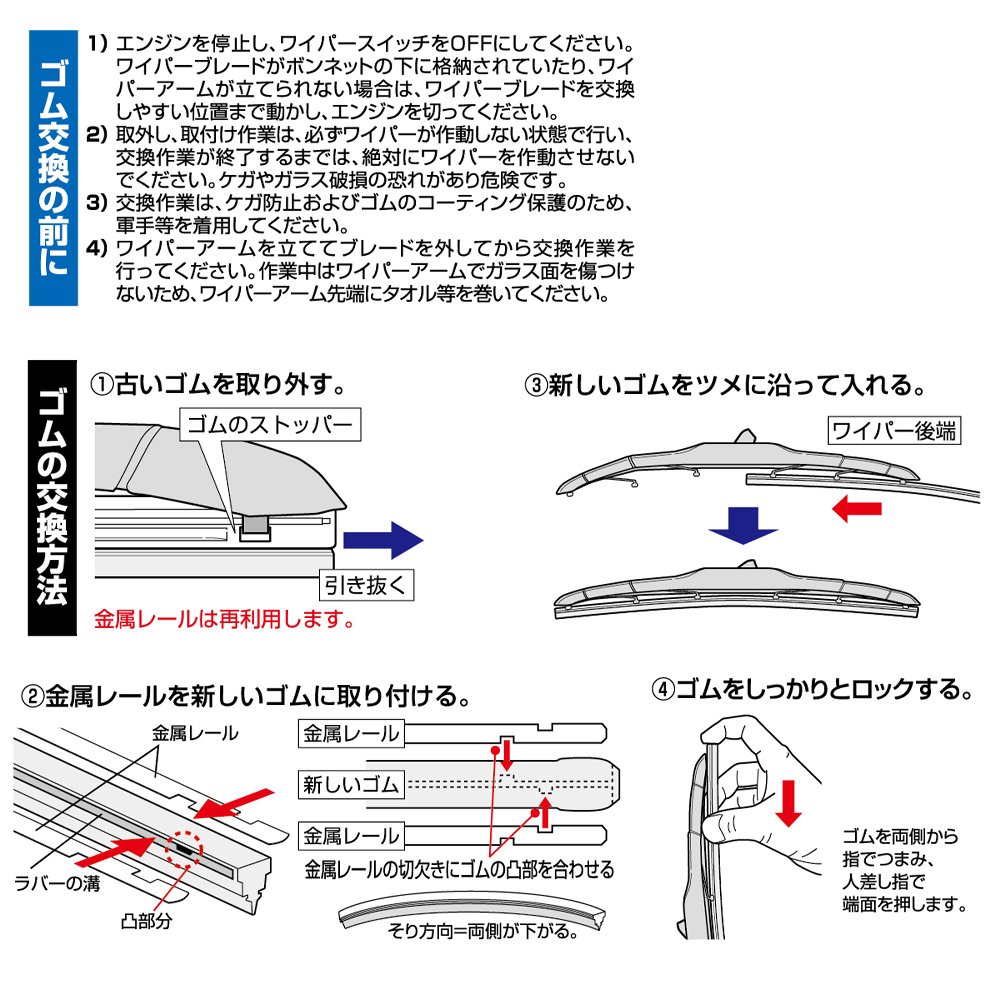 ゴム交換の前に

1) エンジンを停止し、ワイパースイッチをOFFにしてください。ワイパーブレードがボンネットの下に格納されていたり、ワイパーアームが立てられない場合は、ワイパーブレードを交換しやすい位置まで動かし、エンジンを切ってください。
2) 取外し、取付け作業は、必ずワイパーが作動しない状態で行い、交換作業が終了するまでは、絶対にワイパーを作動させないでください。ケガやガラス破損の恐れがあり危険です。
3) 交換作業は、ケガ防止およびゴムのコーティング保護のため、軍手等を着用してください。
4) ワイパーアームを立ててブレードを外してから交換作業を行ってください。作業中はワイパーアームでガラス面を傷つけないため、ワイパーアーム先端にタオル等を巻いてください。

ゴムの交換方法

①古いゴムを取り外す。

ゴムのストッパー

引き抜く

金属レールは再利用します。

③新しいゴムをツメに沿って入れる。

ワイパー後端

②金属レールを新しいゴムに取り付ける。

金属レール

ラバーの溝

凸部分

金属レール

新しいゴム

金属レール

金属レールの切欠きにゴムの凸部を合わせる

そり方向=両側が下がる。

④ゴムをしっかりとロックする。

ゴムを両側から指でつまみ、人差し指で端面を押します。