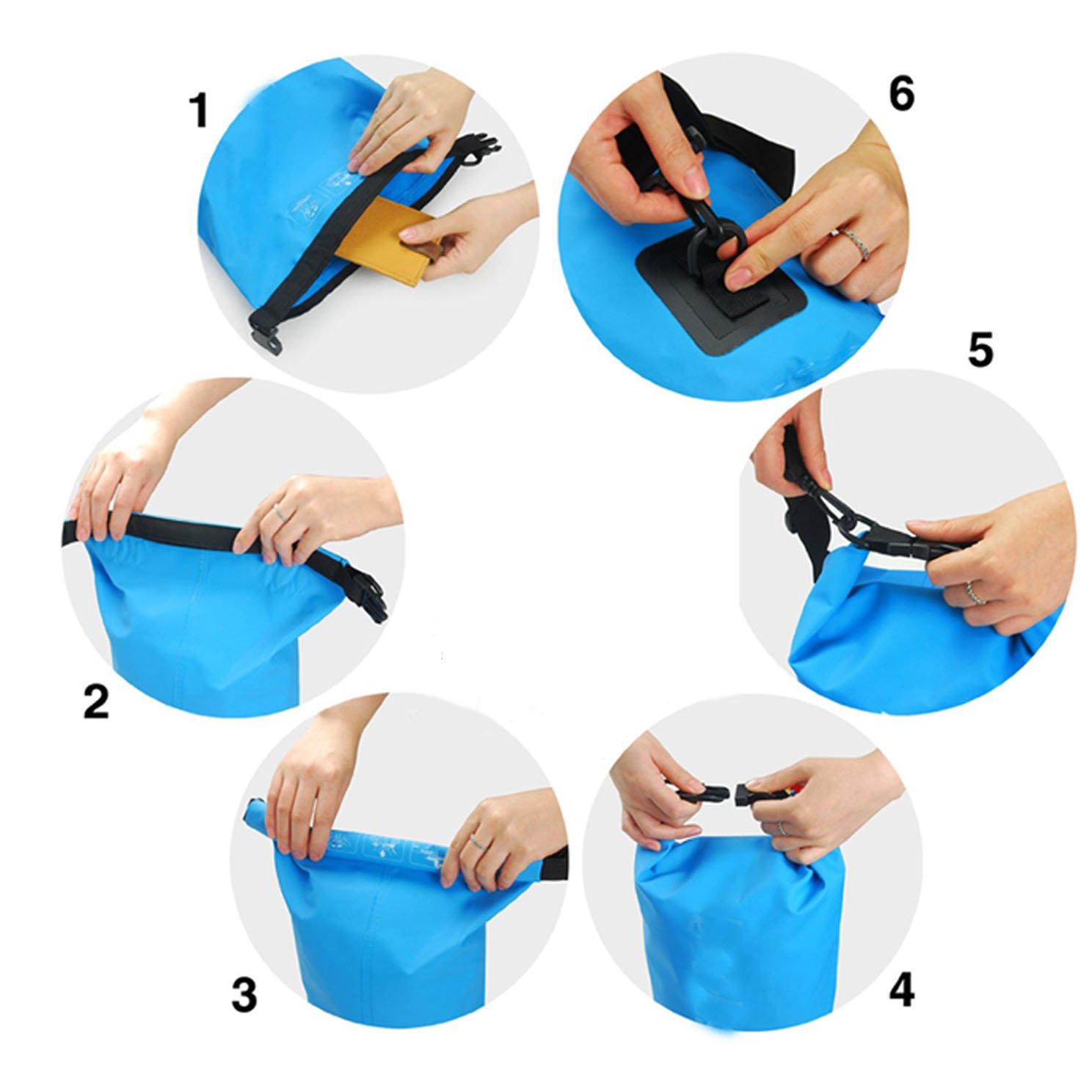 1

6

5

2

3

4