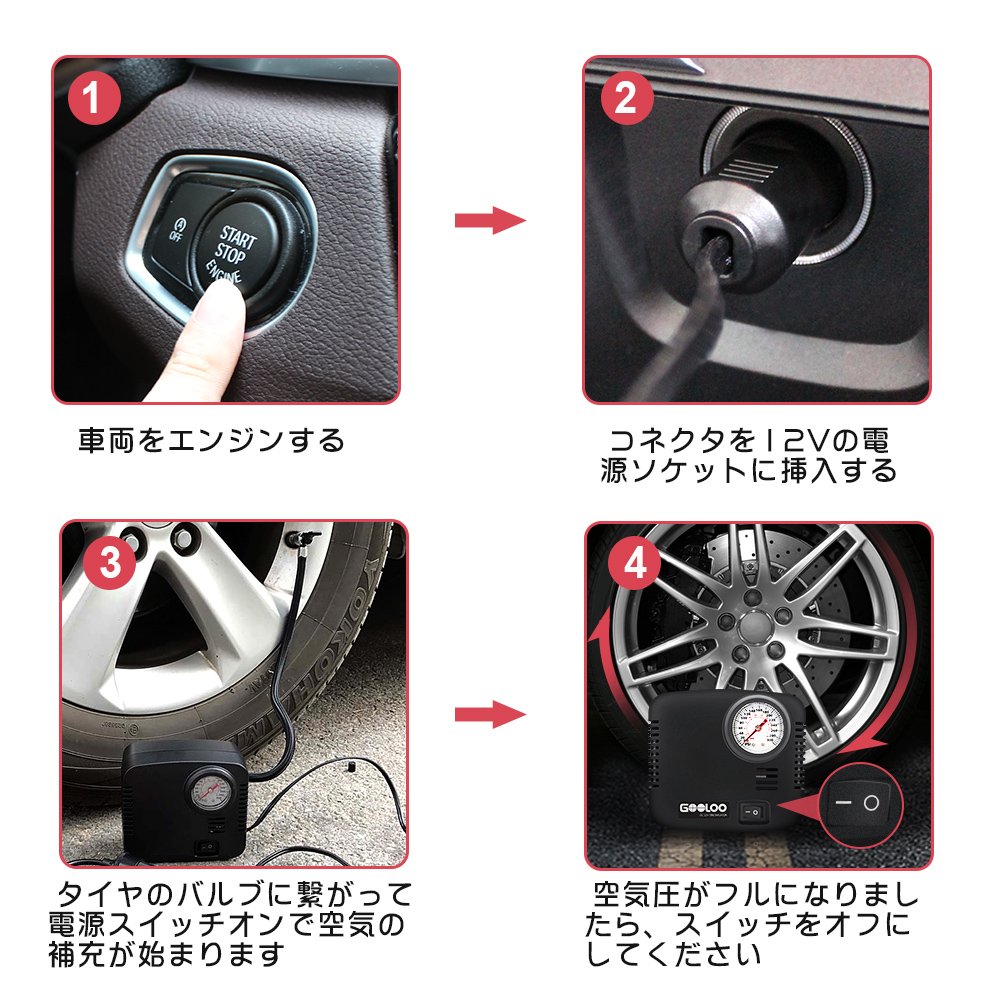 1

OFF

START STOP ENGINE

車両をエンジンする

2

コネクタを12Vの電源ソケットに挿入する

3

YOKOHAMA

タイヤのバルブに繋がって電源スイッチオンで空気の補充が始まります

4

GOOLOO

空気圧がフルになりましたら、スイッチをオフにしてください