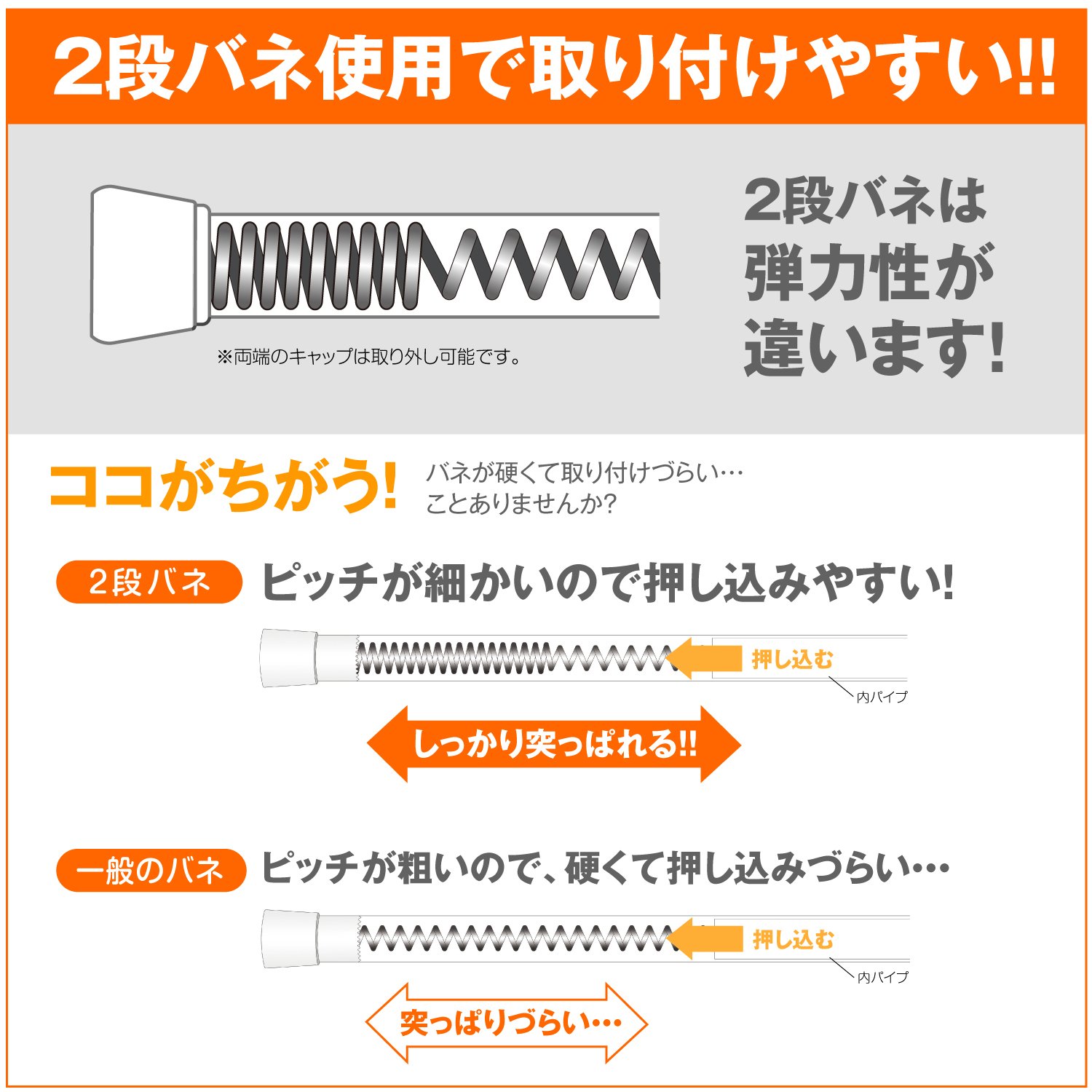 2段バネ使用で取り付けやすい!!

※両端のキャップは取り外し可能です。

2段バネは弾力性が違います!

ココがちがう!

バネが硬くて取り付けづらい…
ことありませんか?

2段バネ

ピッチが細かいので押し込みやすい!

押し込む

内パイプ

しっかり突っぱれる!!

一般のバネ

ピッチが粗いので、硬くて押し込みづらい…

押し込む

内パイプ

突っぱりづらい…