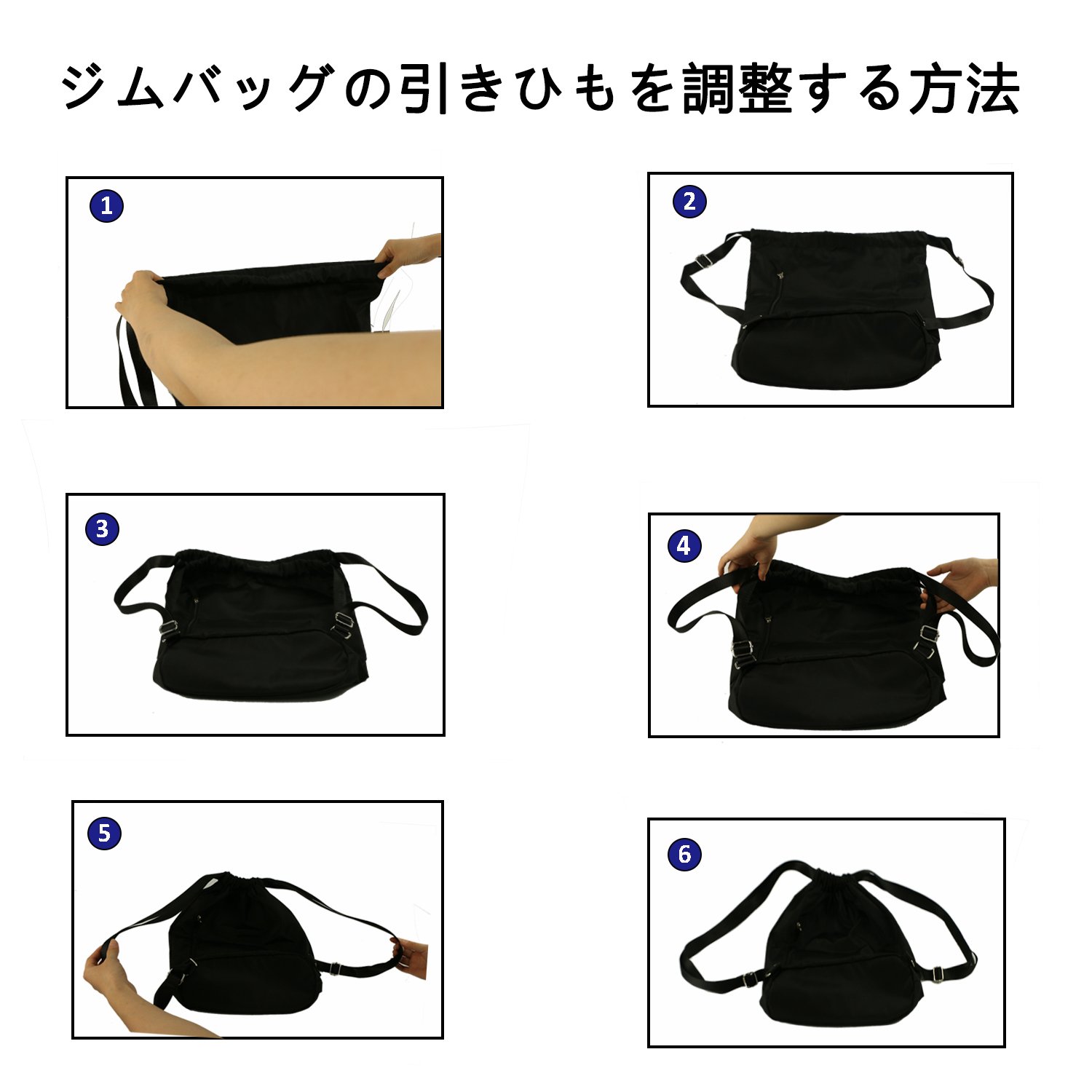 ジムバッグの引きひもを調整する方法

1

2

3

4

5

6