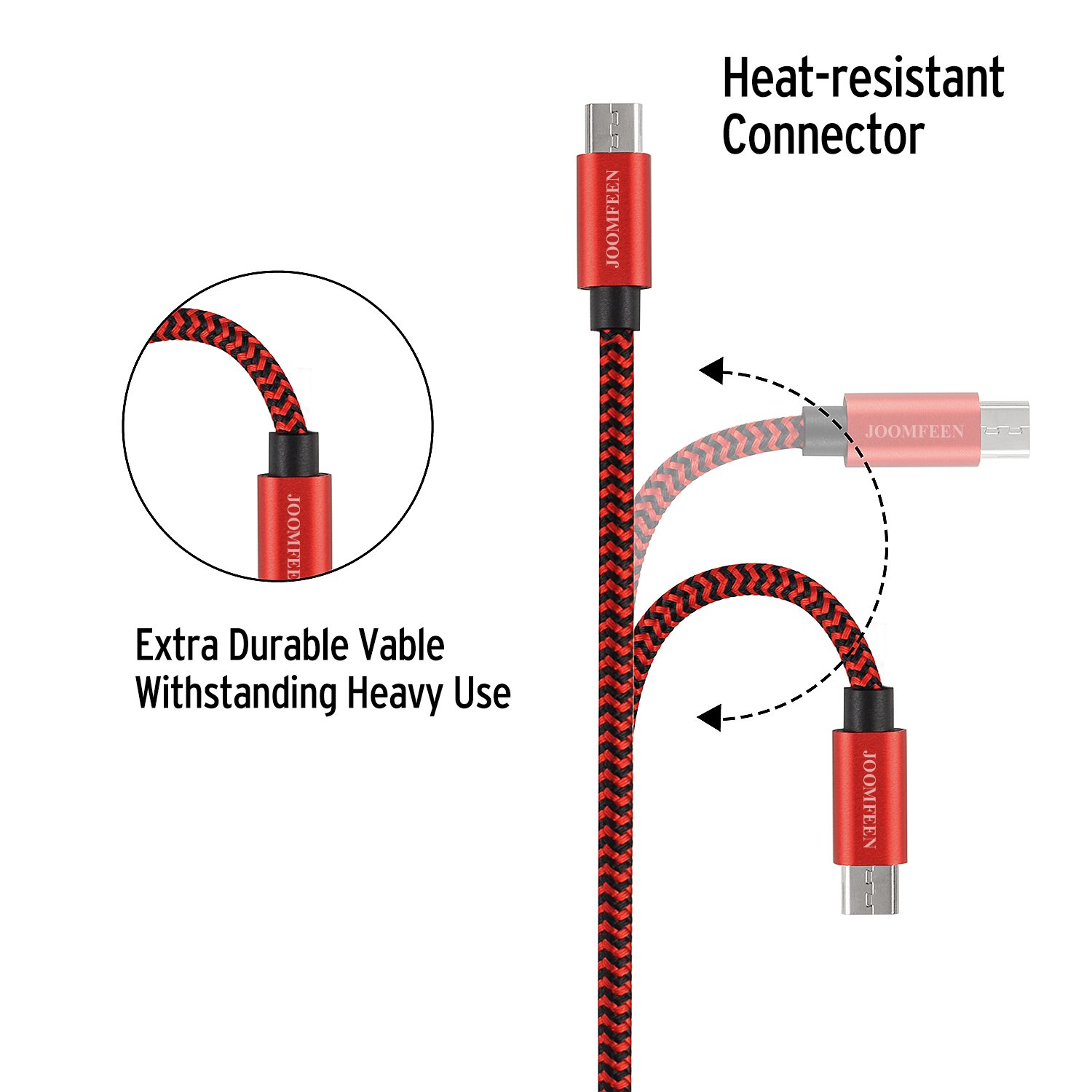 Heat-resistant Connector

JOOMFEEN

JOOMFEEN

JOOMFEEN

Extra Durable Vable Withstanding Heavy Use

JOOMFEEN