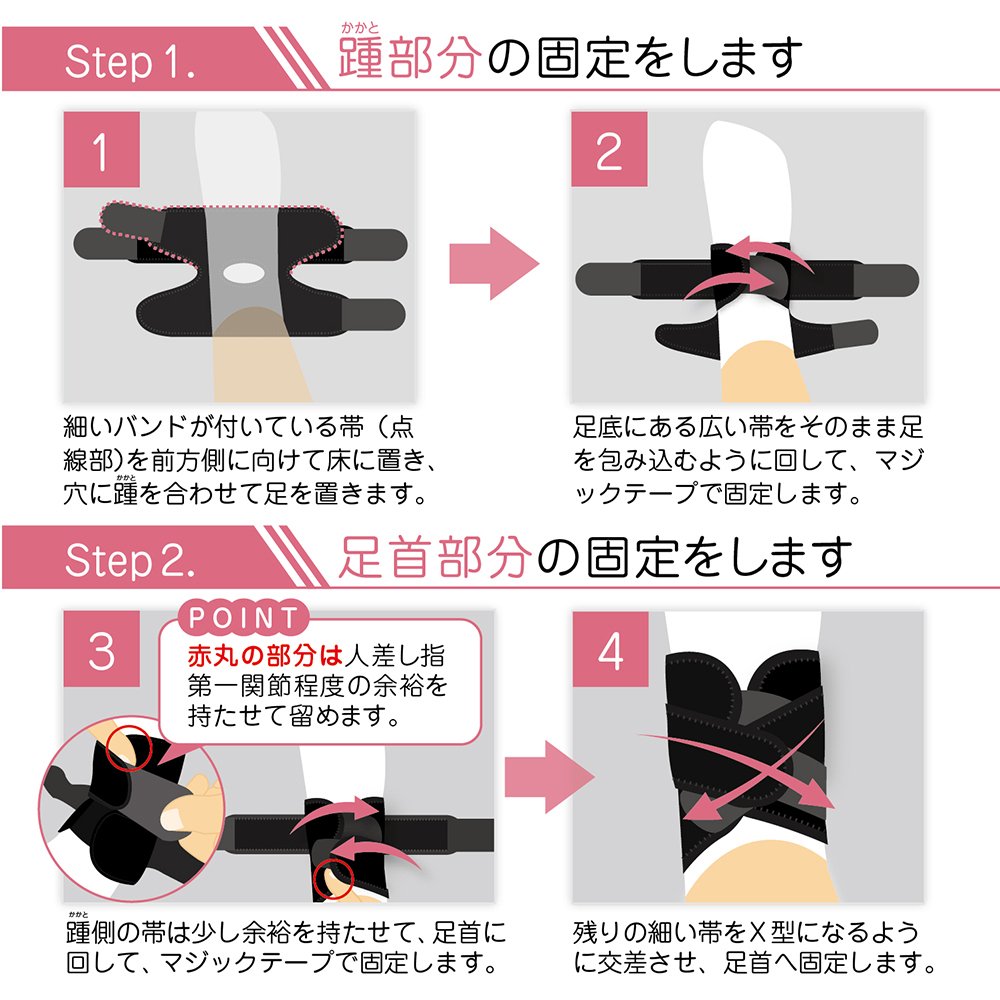 Step 1. 踵(かかと)部分の固定をします

1

細いバンドが付いている帯（点線部）を前方側に向けて床に置き、穴に踵(かかと)を合わせて足を置きます。

2

足底にある広い帯をそのまま足を包み込むように回して、マジックテープで固定します。

Step 2. 足首部分の固定をします

3

POINT
赤丸の部分は人差し指第一関節程度の余裕を持たせて留めます。

踵(かかと)側の帯は少し余裕を持たせて、足首に回して、マジックテープで固定します。

4

残りの細い帯をX型になるように交差させ、足首へ固定します。