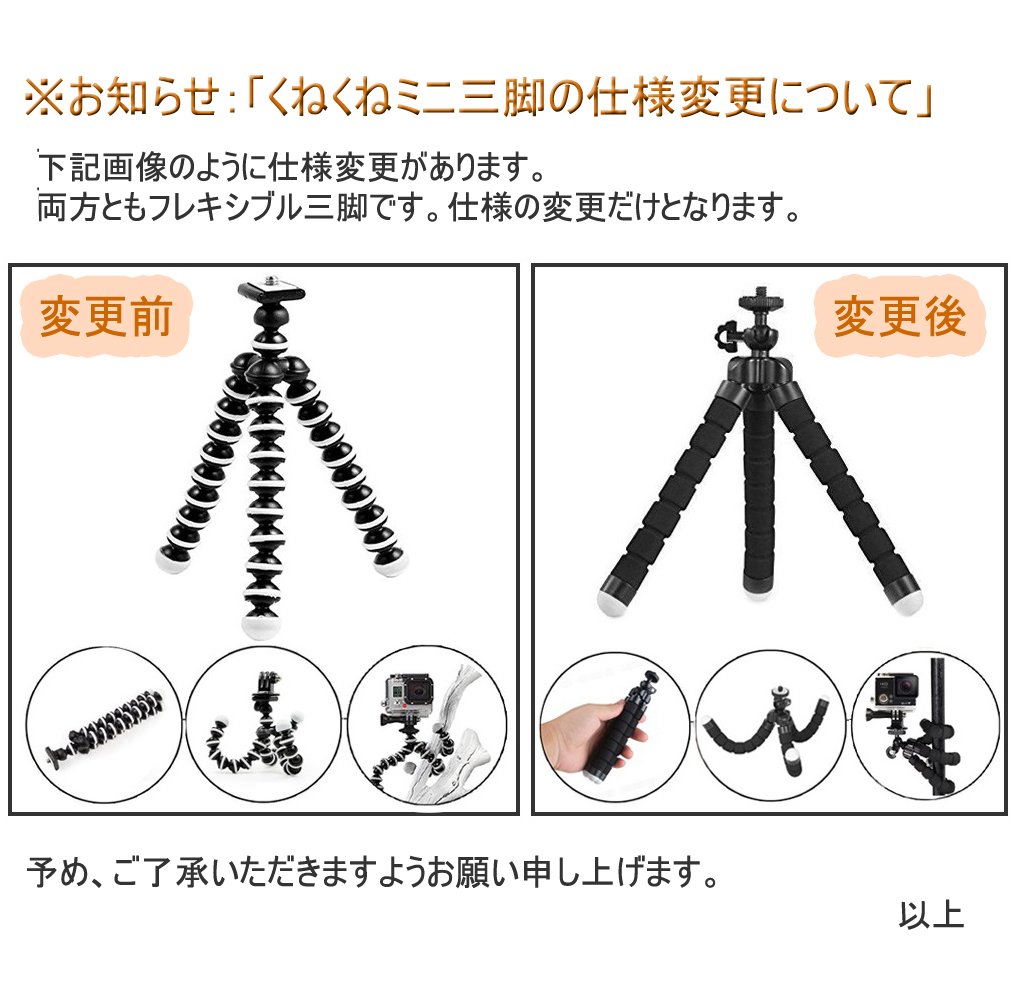 ※お知らせ:「くねくねミニ三脚の仕様変更について」

下記画像のように仕様変更があります。
両方ともフレキシブル三脚です。仕様の変更だけとなります。

変更前

変更後

予め、ご了承いただきますようお願い申し上げます。

以上