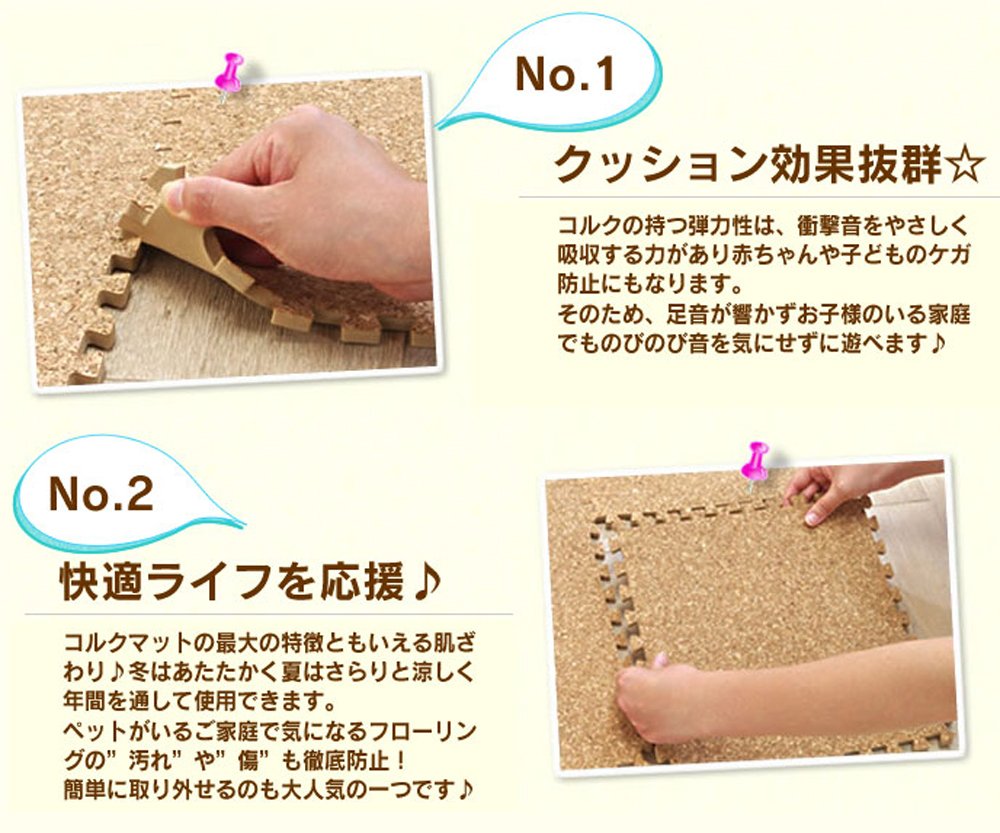 No.1

クッション効果抜群☆

コルクの持つ弾力性は、衝撃音をやさしく吸収する力があり赤ちゃんや子どものケガ防止にもなります。
そのため、足音が響かずお子様のいる家庭でものびのび音を気にせずに遊べます♪

No.2

快適ライフを応援♪

コルクマットの最大の特徴ともいえる肌ざわり♪冬はあたたかく夏はさらりと涼しく年間を通して使用できます。
ペットがいるご家庭で気になるフローリングの”汚れ”や”傷”も徹底防止！
簡単に取り外せるのも大人気の一つです♪