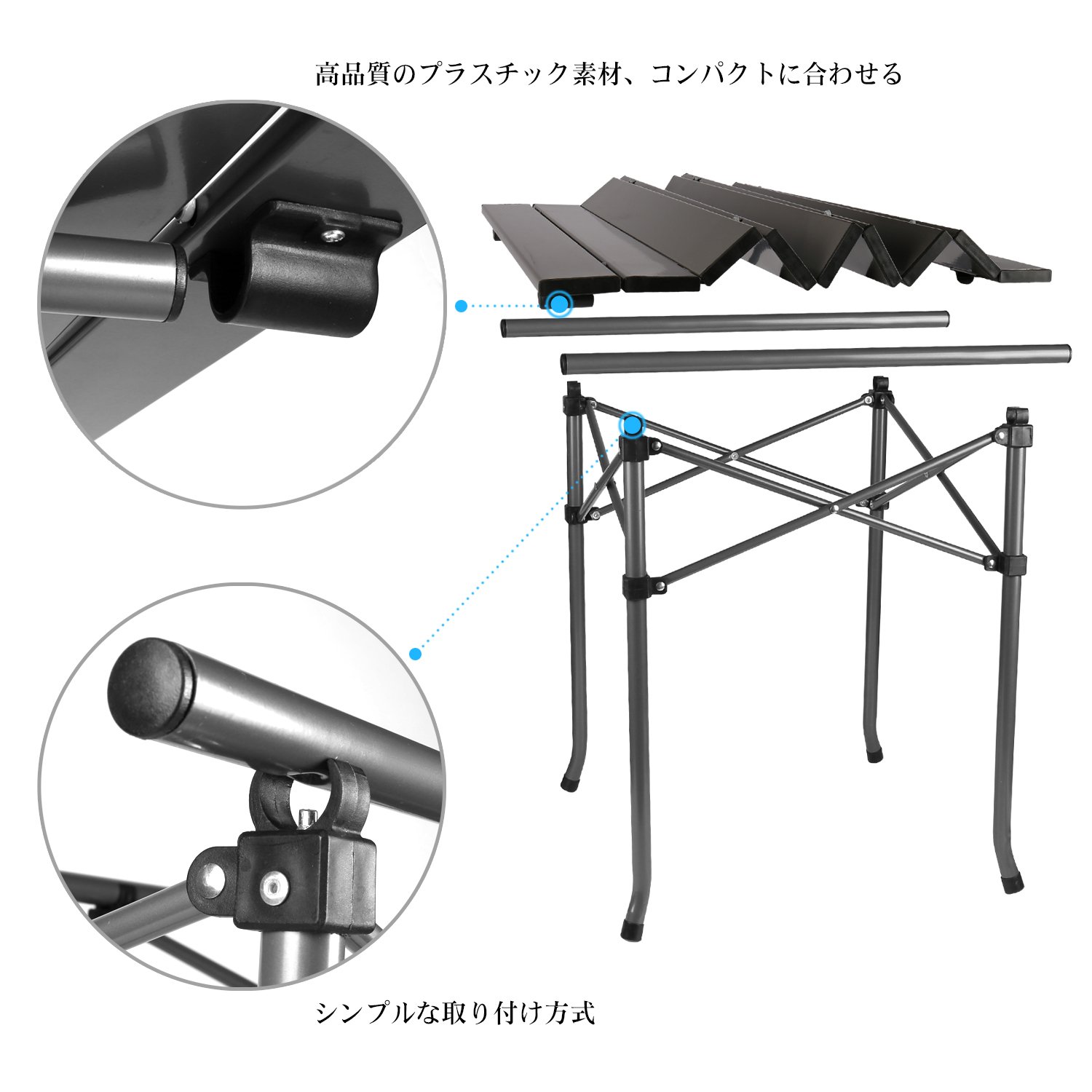 高品質のプラスチック素材、コンパクトに合わせる

シンプルな取り付け方式