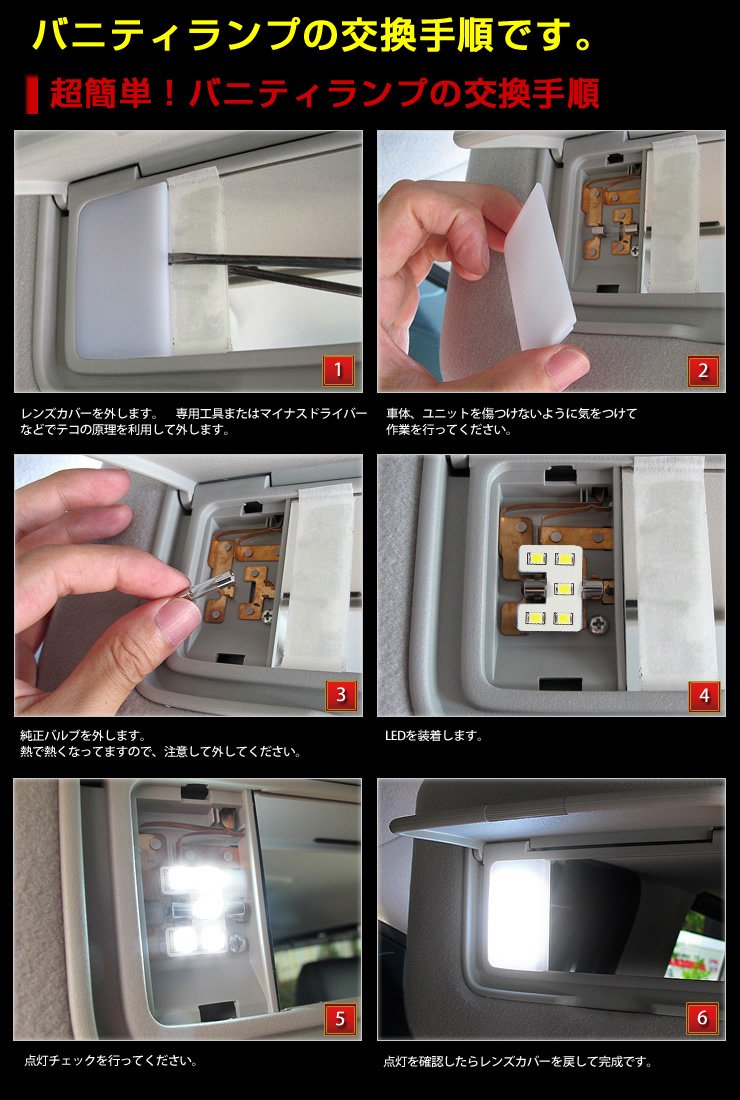 バニティランプの交換手順です。

超簡単！バニティランプの交換手順

1

レンズカバーを外します。　専用工具またはマイナスドライバーなどでテコの原理を利用して外します。

2

車体、ユニットを傷つけないように気をつけて作業を行ってください。

3

純正バルブを外します。
熱で熱くなってますので、注意して外してください。

4

LEDを装着します。

5

点灯チェックを行ってください。

6

点灯を確認したらレンズカバーを戻して完成です。