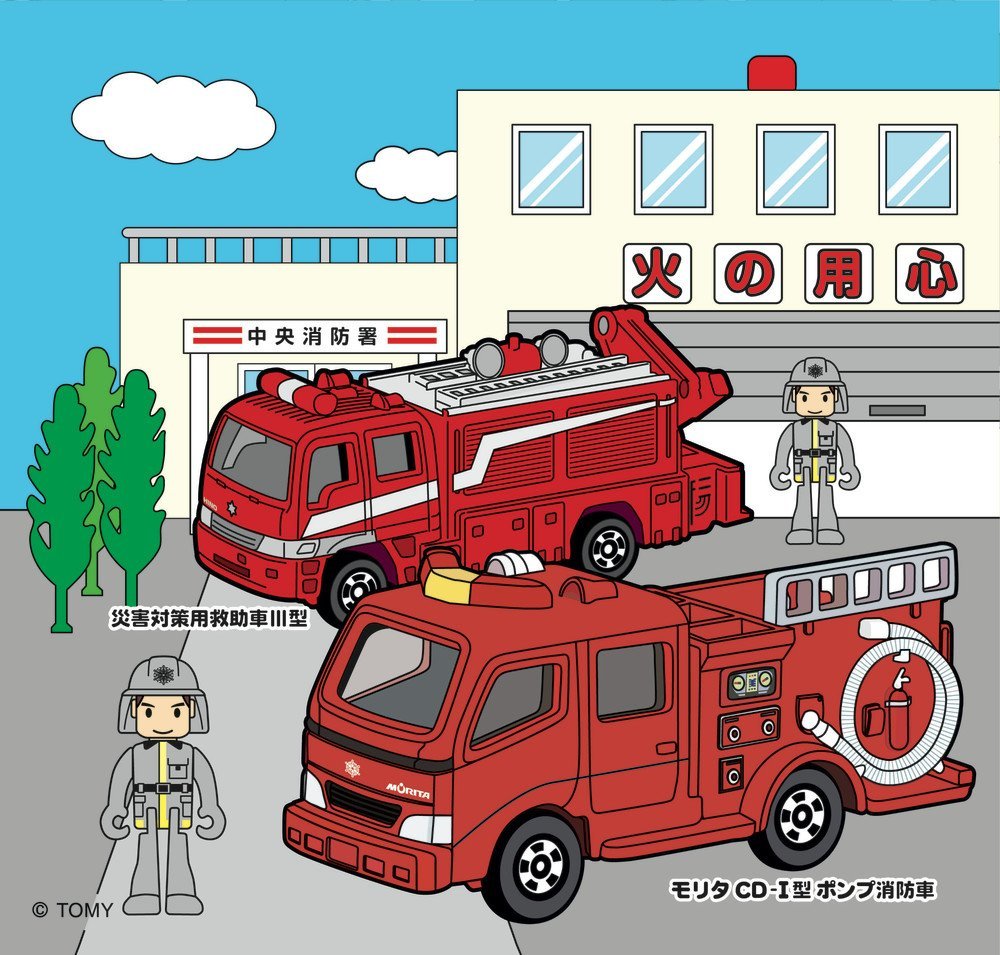 火の用心

中央消防署

災害対策用救助車III型

MORITA

モリタ CD-I型 ポンプ消防車

© TOMY