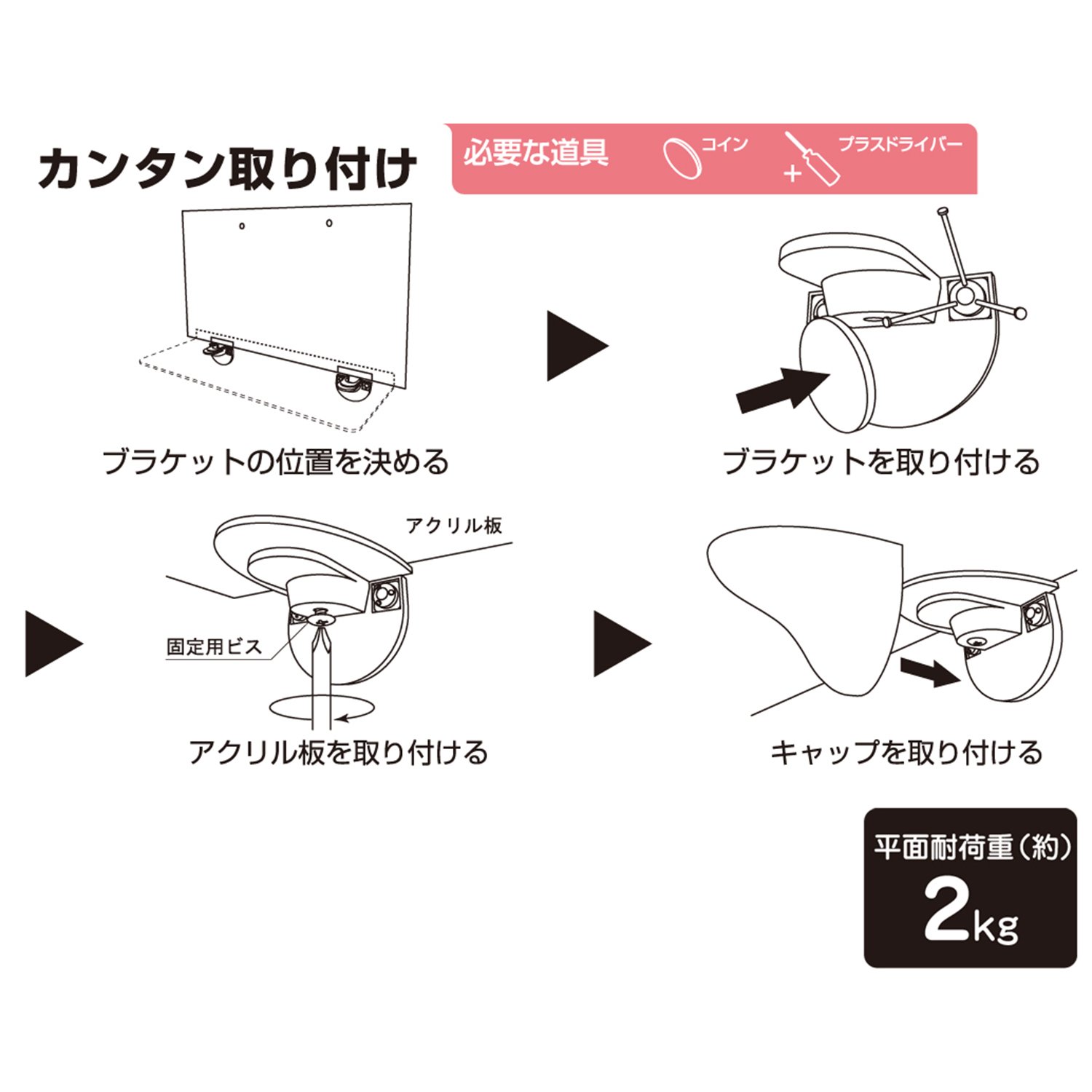 カンタン取り付け

必要な道具 コイン プラスドライバー

ブラケットの位置を決める

ブラケットを取り付ける

アクリル板

固定用ビス

アクリル板を取り付ける

キャップを取り付ける

平面耐荷重（約）
2kg