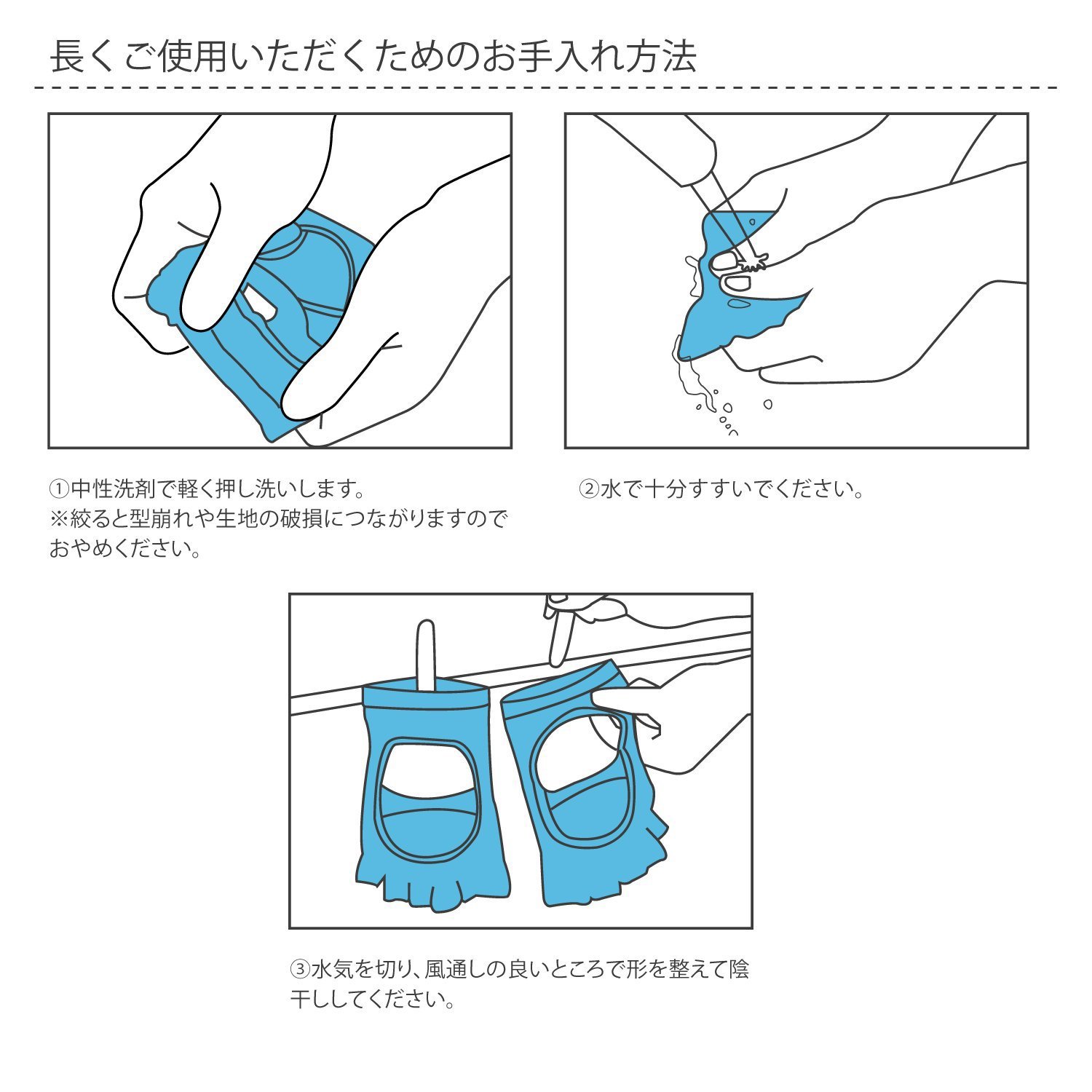 長くご使用いただくためのお手入れ方法

①中性洗剤で軽く押し洗いします。
※絞ると型崩れや生地の破損につながりますのでおやめください。

②水で十分すすいでください。

③水気を切り、風通しの良いところで形を整えて陰干ししてください。