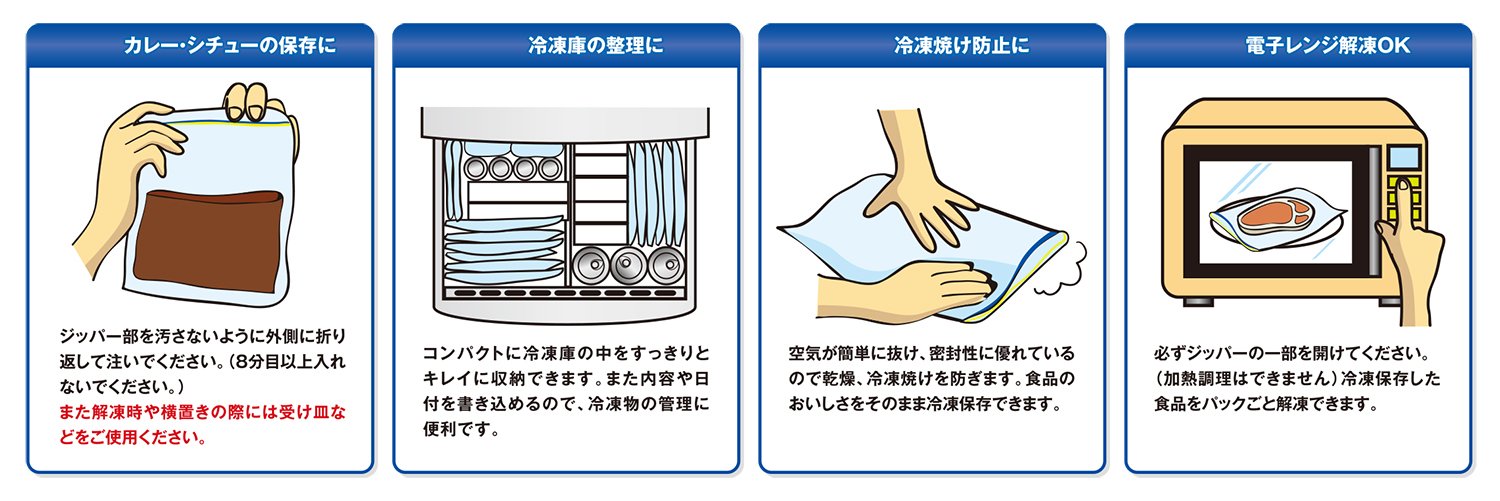 カレー・シチューの保存に

ジッパー部を汚さないように外側に折り返して注いでください。(8分目以上入れないでください。)
また解凍時や横置きの際には受け皿などをご使用ください。

冷凍庫の整理に

コンパクトに冷凍庫の中をすっきりとキレイに収納できます。また内容や日付を書き込めるので、冷凍物の管理に便利です。

冷凍焼け防止に

空気が簡単に抜け、密封性に優れているので乾燥、冷凍焼けを防ぎます。食品のおいしさをそのまま冷凍保存できます。

電子レンジ解凍OK

必ずジッパーの一部を開けてください。(加熱調理はできません)冷凍保存した食品をパックごと解凍できます。