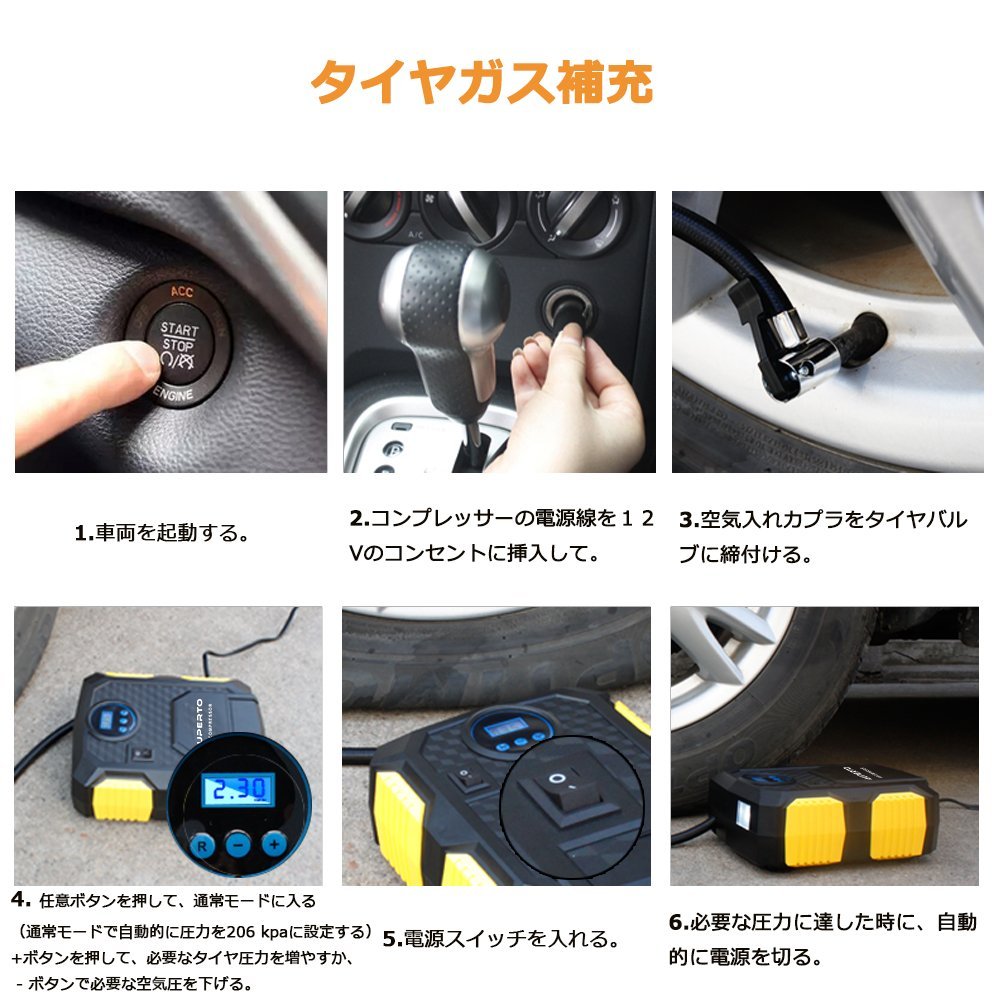 タイヤガス補充

ACC
START
STOP
ENGINE

A/C

1.車両を起動する。

2.コンプレッサーの電源線を１２Vのコンセントに挿入して。

3.空気入れカプラをタイヤバルブに締付ける。

UPERTO
COMPRESSOR

2.30

R
−
+

4. 任意ボタンを押して、通常モードに入る
（通常モードで自動的に圧力を206 kpaに設定する）
+ボタンを押して、必要なタイヤ圧力を増やすか、
- ボタンで必要な空気圧を下げる。

5.電源スイッチを入れる。

6.必要な圧力に達した時に、自動的に電源を切る。