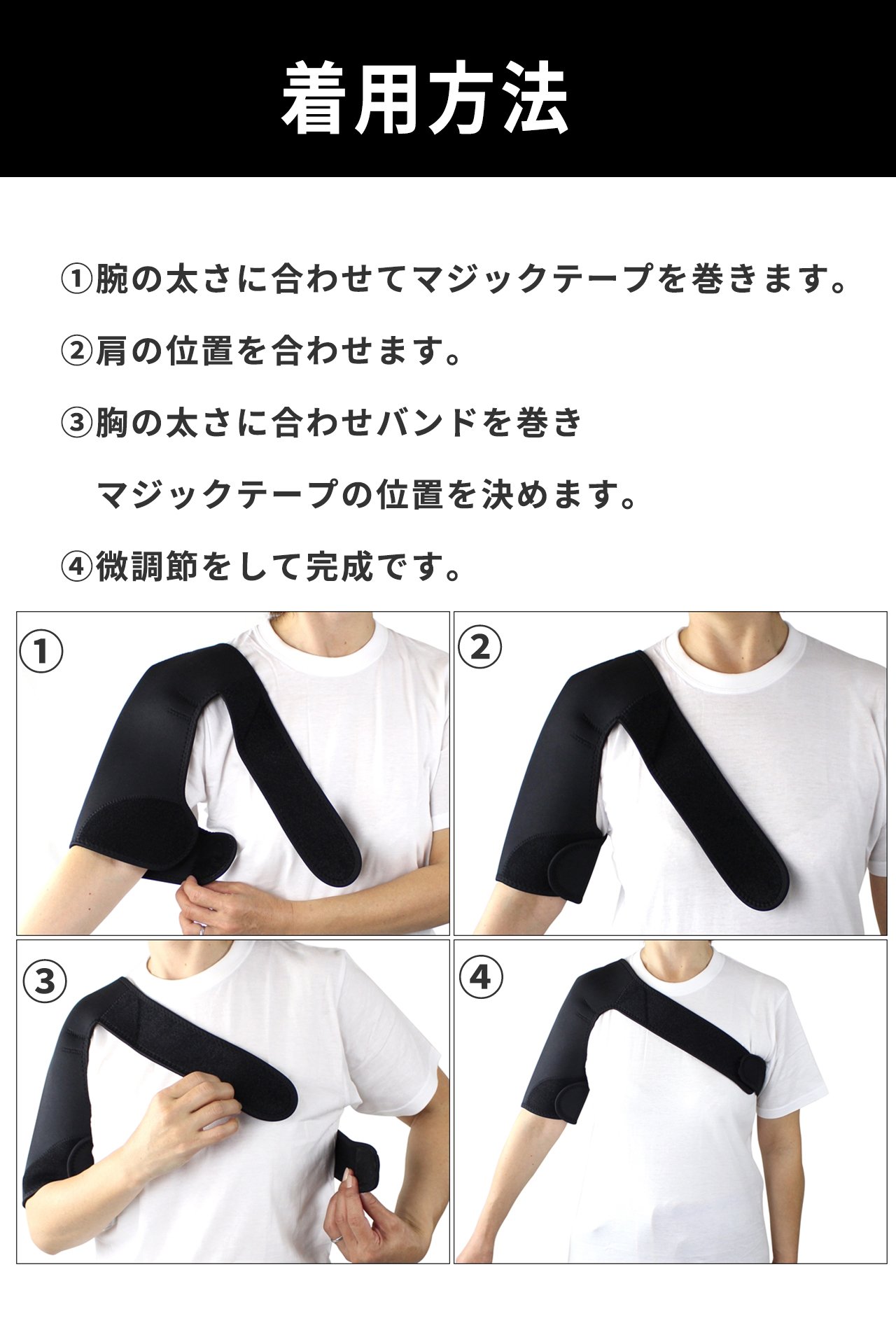 着用方法

①腕の太さに合わせてマジックテープを巻きます。

②肩の位置を合わせます。

③胸の太さに合わせバンドを巻き
マジックテープの位置を決めます。

④微調節をして完成です。

①

②

③

④