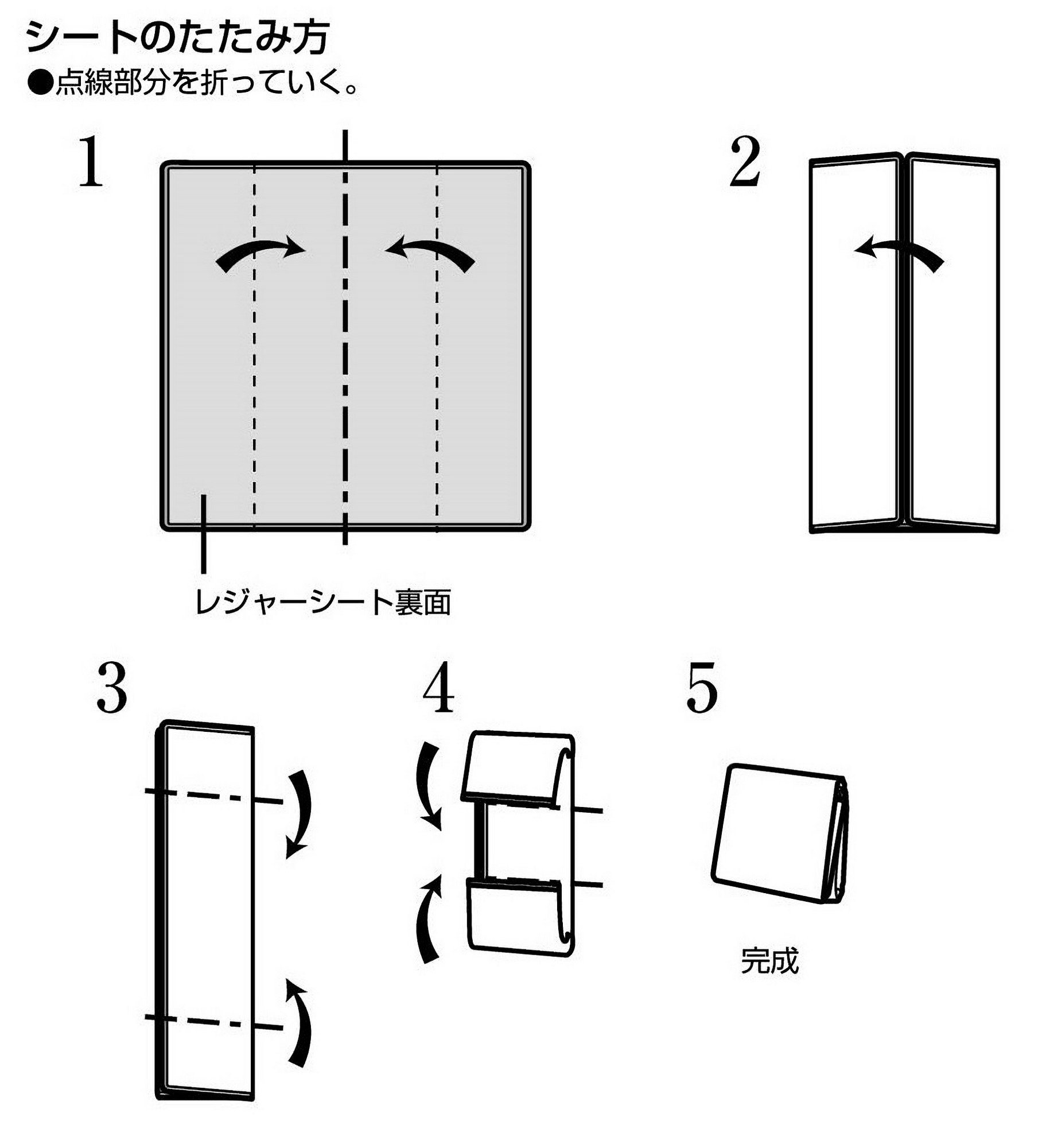 シートのたたみ方
●点線部分を折っていく。

1

レジャーシート裏面

2

3

4

5

完成