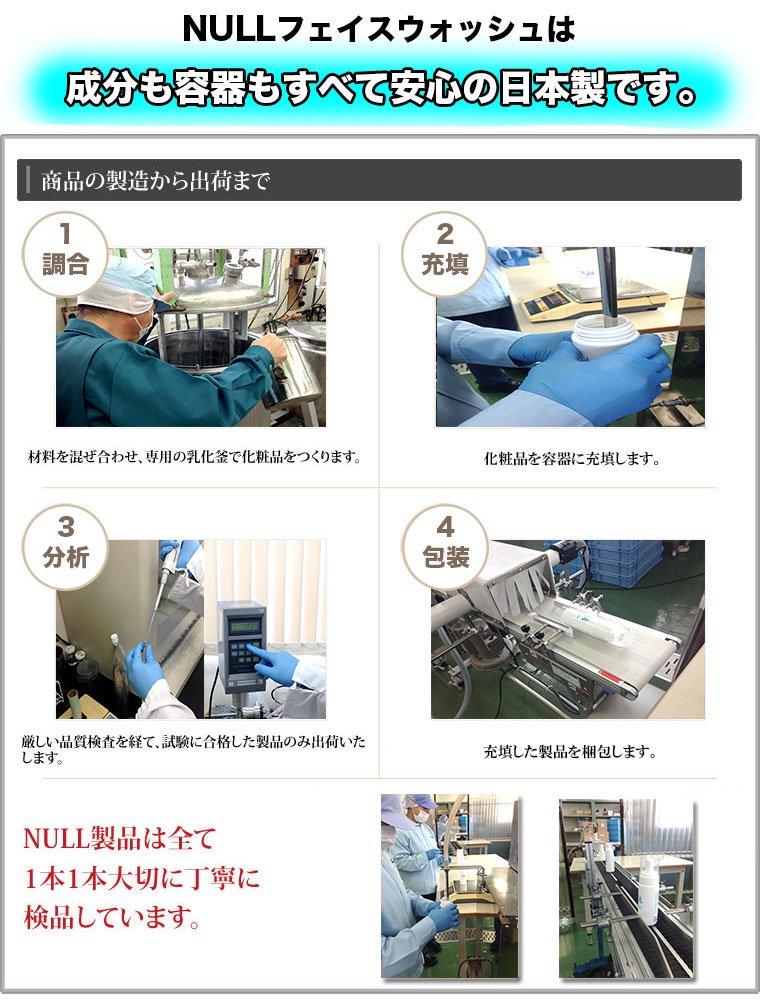 NULLフェイスウォッシュは

成分も容器もすべて安心の日本製です。

商品の製造から出荷まで

1
調合

材料を混ぜ合わせ、専用の乳化釜で化粧品をつくります。

2
充填

化粧品を容器に充填します。

3
分析

厳しい品質検査を経て、試験に合格した製品のみ出荷いたします。

4
包装

充填した製品を梱包します。

NULL製品は全て
1本1本大切に丁寧に
検品しています。