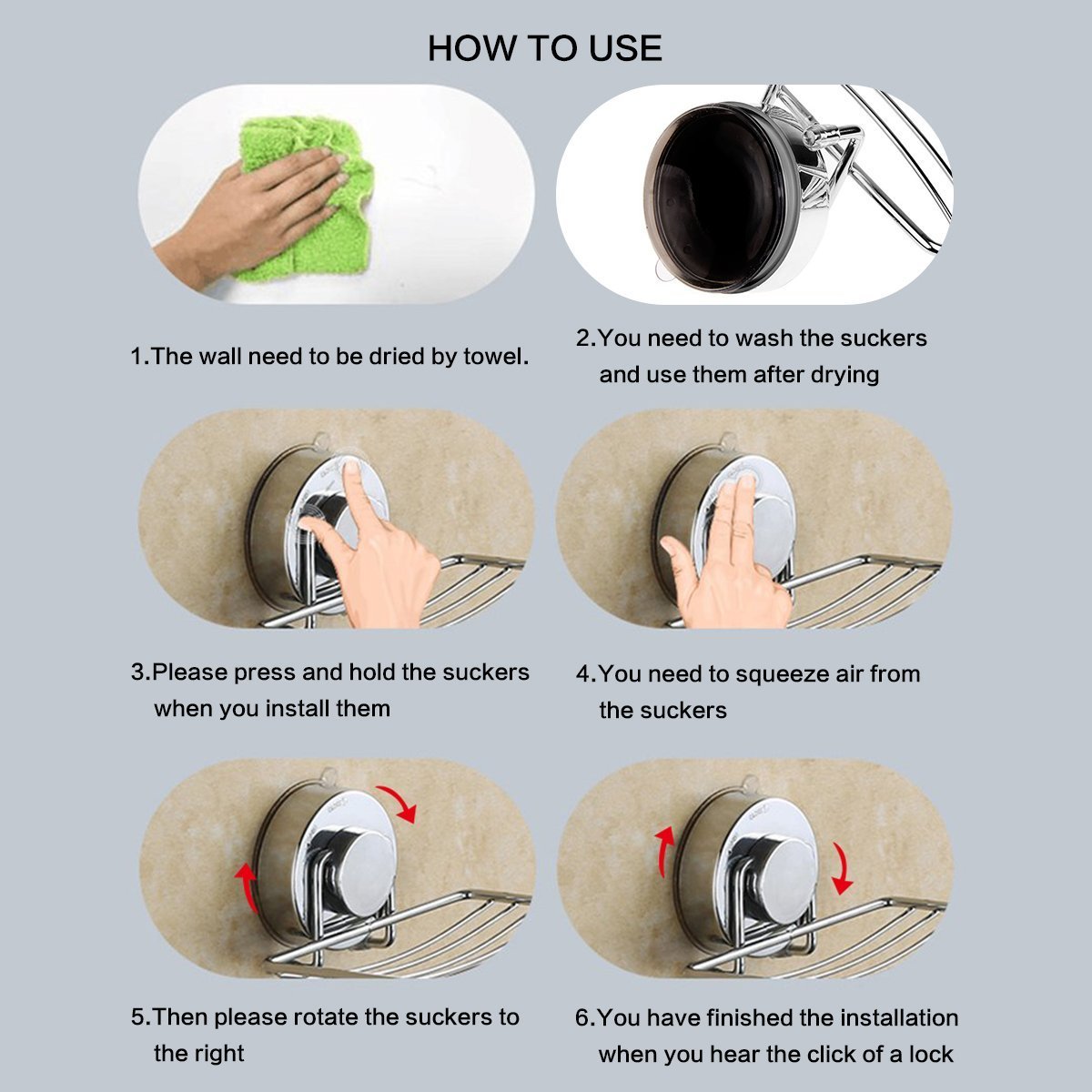 HOW TO USE

1.The wall need to be dried by towel.

2.You need to wash the suckers and use them after drying

3.Please press and hold the suckers when you install them

4.You need to squeeze air from the suckers

5.Then please rotate the suckers to the right

6.You have finished the installation when you hear the click of a lock