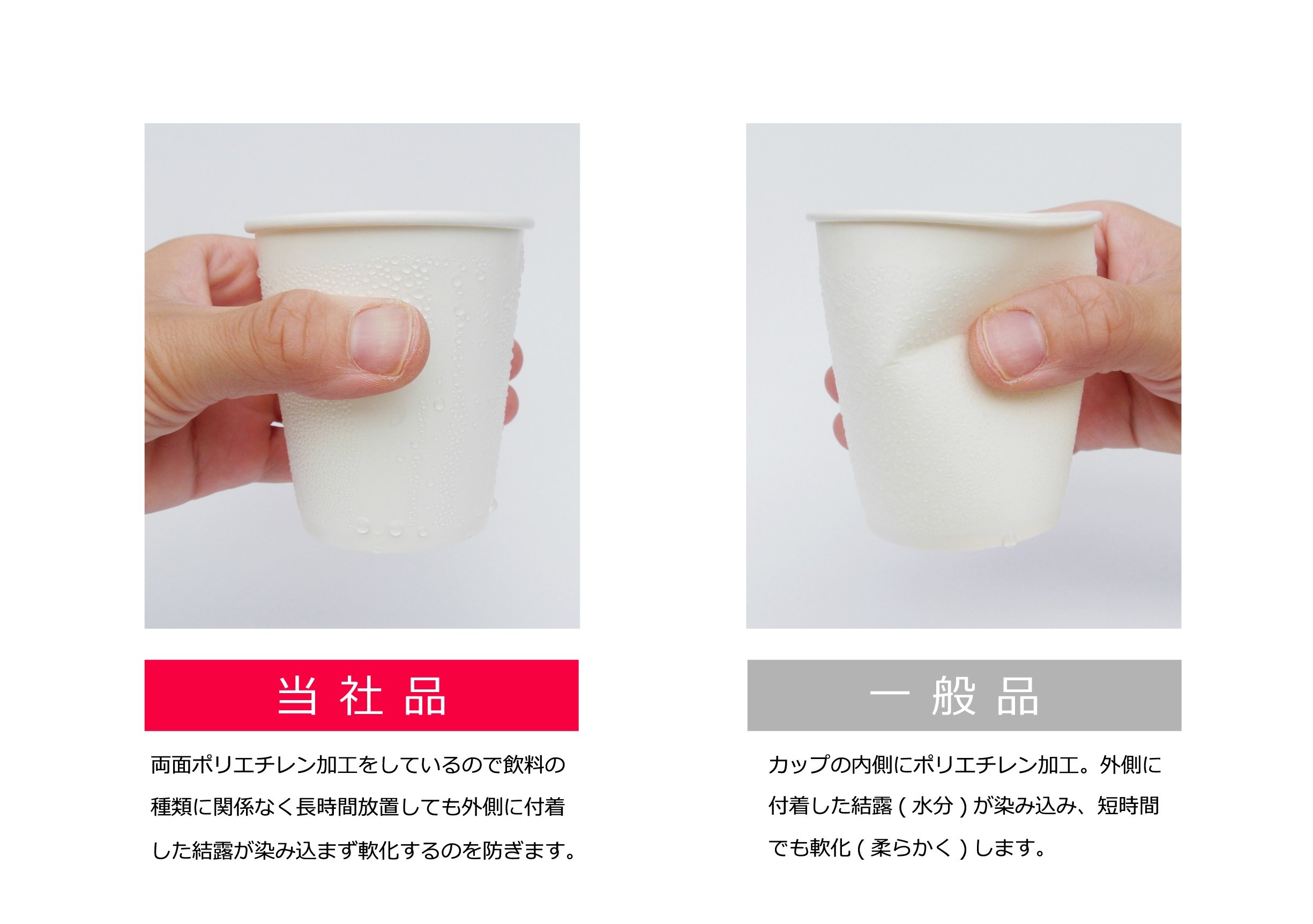 当 社 品

両面ポリエチレン加工をしているので飲料の種類に関係なく長時間放置しても外側に付着した結露が染み込まず軟化するのを防ぎます。

一 般 品

カップの内側にポリエチレン加工。外側に付着した結露 ( 水分 ) が染み込み、短時間でも軟化 ( 柔らかく ) します。