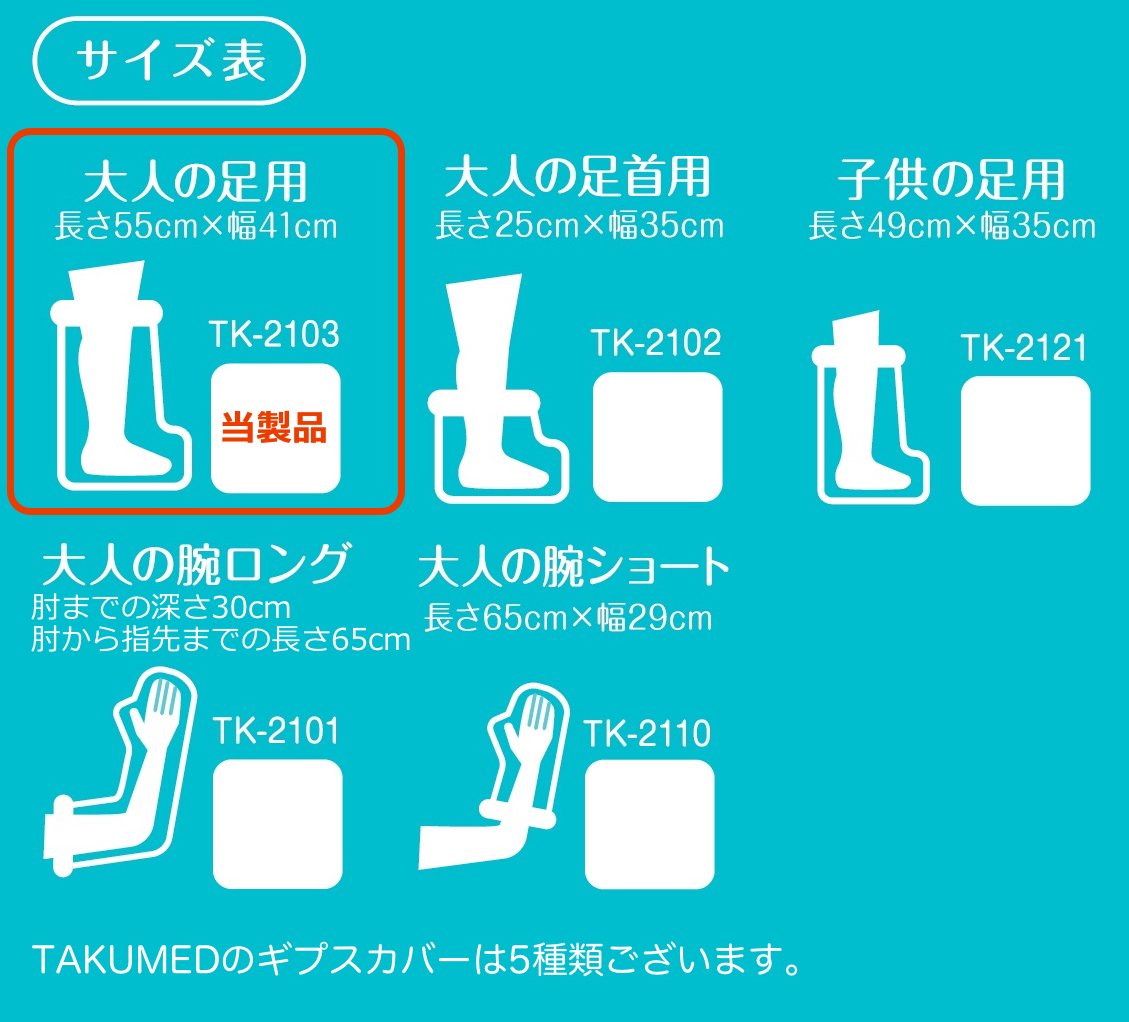 サイズ表

大人の足用
長さ55cm×幅41cm
TK-2103
当製品

大人の足首用
長さ25cm×幅35cm
TK-2102

子供の足用
長さ49cm×幅35cm
TK-2121

大人の腕ロング
肘までの深さ30cm
肘から指先までの長さ65cm
TK-2101

大人の腕ショート
長さ65cm×幅29cm
TK-2110

TAKUMEDのギプスカバーは5種類ございます。