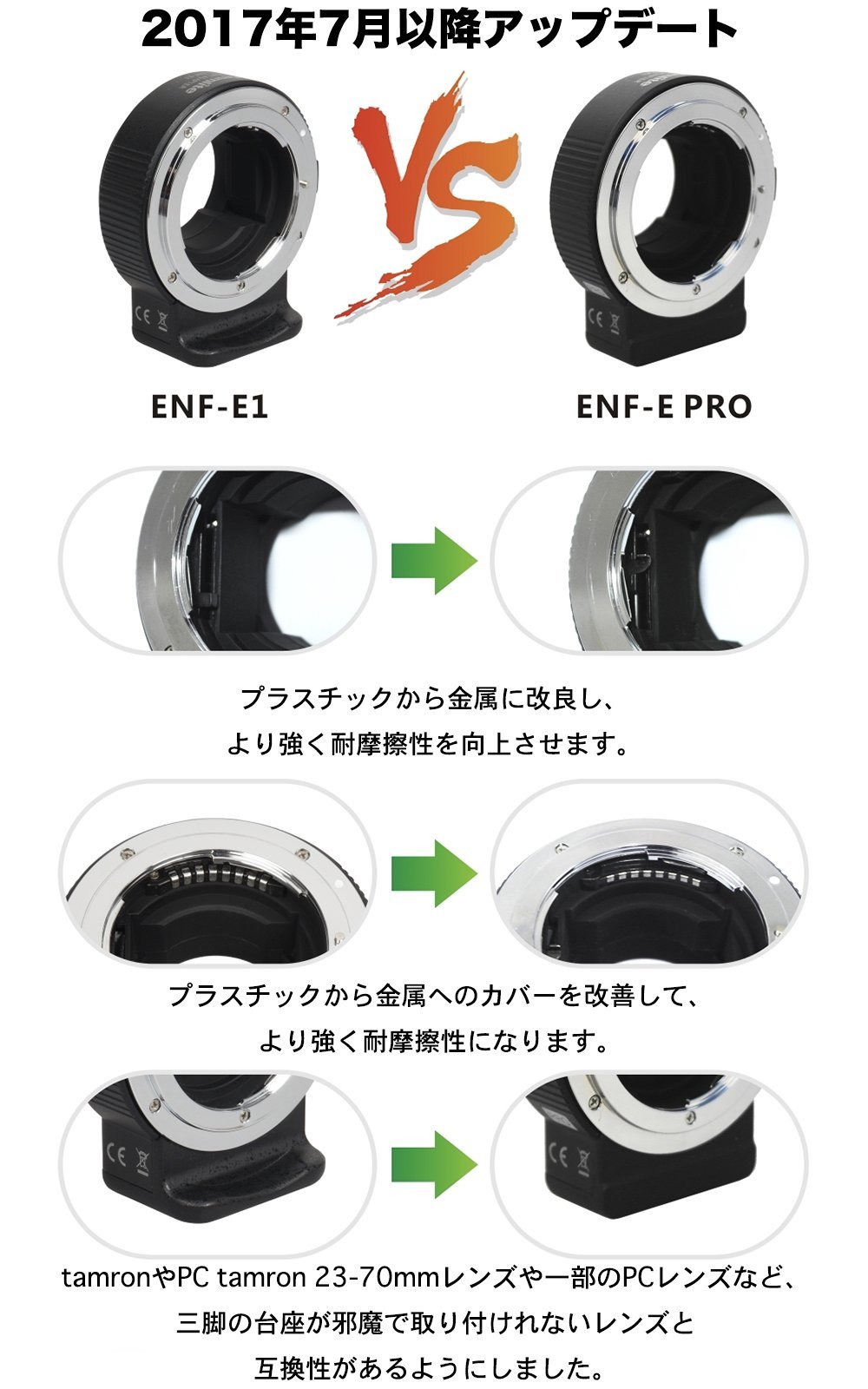 2017年7月以降アップデート

VS

ENF-E1

ENF-E PRO

プラスチックから金属に改良し、
より強く耐摩擦性を向上させます。

プラスチックから金属へのカバーを改善して、
より強く耐摩擦性になります。

tamronやPC tamron 23-70mmレンズや一部のPCレンズなど、
三脚の台座が邪魔で取り付けれないレンズと
互換性があるようにしました。