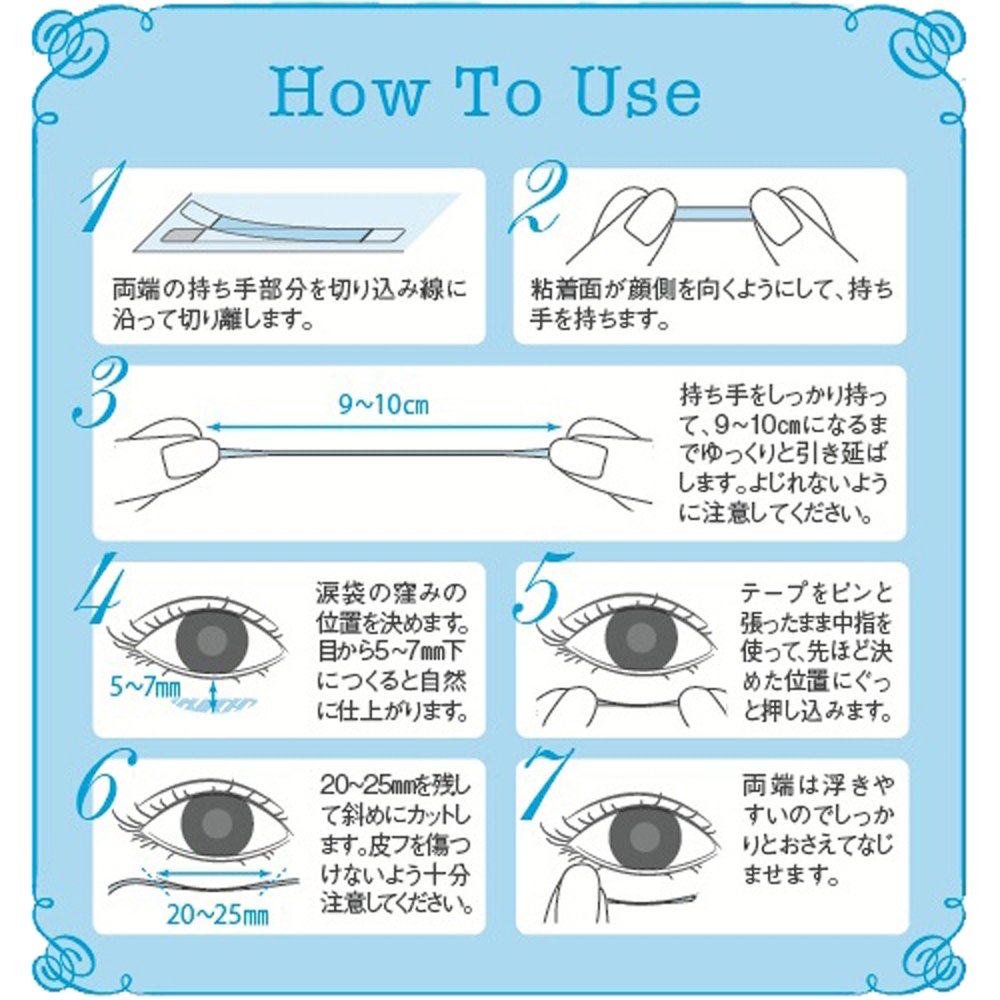 How To Use

1

両端の持ち手部分を切り込み線に沿って切り離します。

2

粘着面が顔側を向くようにして、持ち手を持ちます。

3

9~10㎝

持ち手をしっかり持って、9~10㎝になるまでゆっくりと引き延ばします。よじれないように注意してください。

4

5~7㎜

涙袋の窪みの位置を決めます。目から5~7㎜下につくると自然に仕上がります。

5

テープをピンと張ったまま中指を使って、先ほど決めた位置にぐっと押し込みます。

6

20~25㎜

20~25㎜を残して斜めにカットします。皮フを傷つけないよう十分注意してください。

7

両端は浮きやすいのでしっかりとおさえてなじませます。