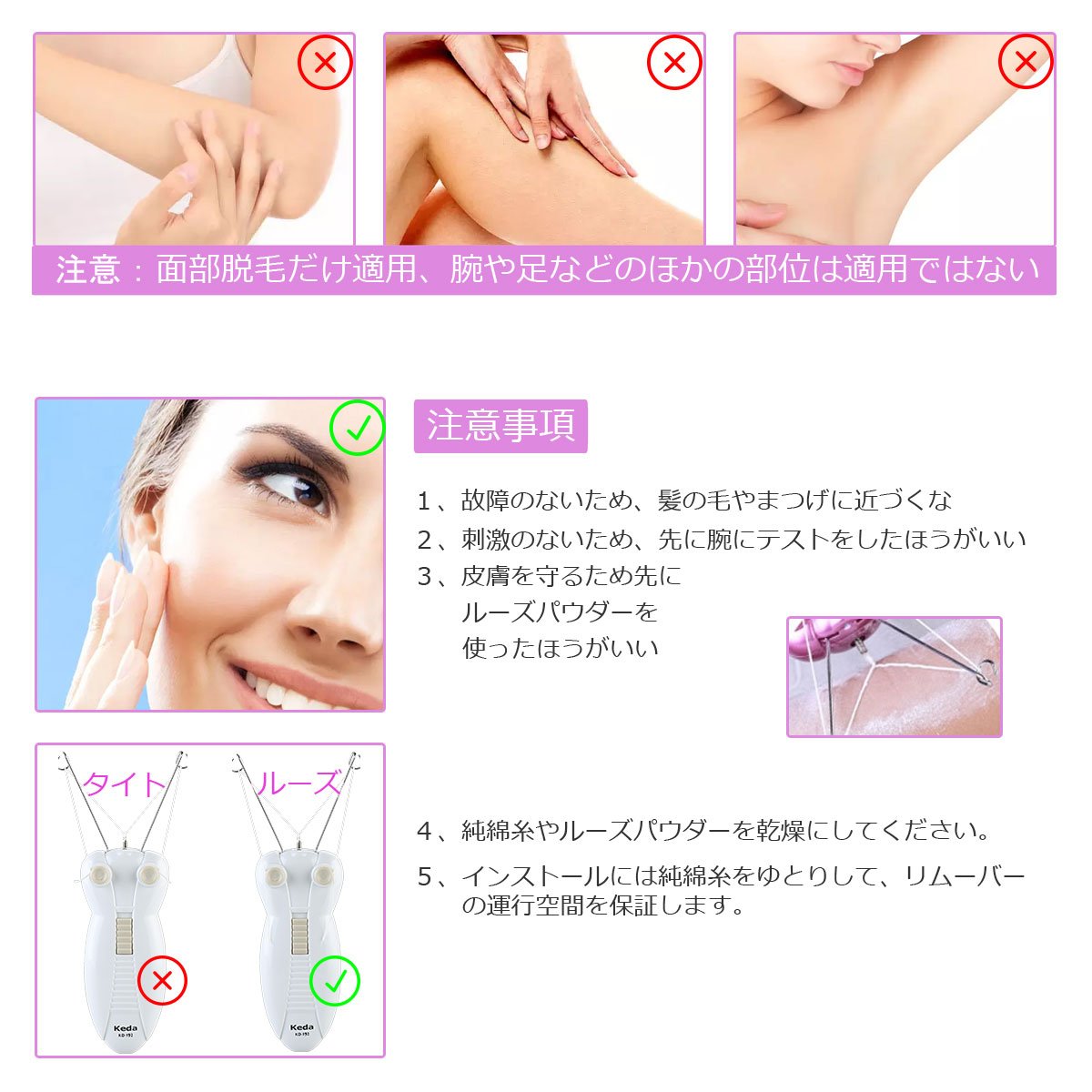 注意：面部脱毛だけ適用、腕や足などのほかの部位は適用ではない

注意事項

1、故障のないため、髪の毛やまつげに近づくな

2、刺激のないため、先に腕にテストをしたほうがいい

3、皮膚を守るため先にルーズパウダーを使ったほうがいい

タイト

ルーズ

Keda
KD-192

Keda
KD-192

4、純綿糸やルーズパウダーを乾燥にしてください。

5、インストールには純綿糸をゆとりして、リムーバーの運行空間を保証します。