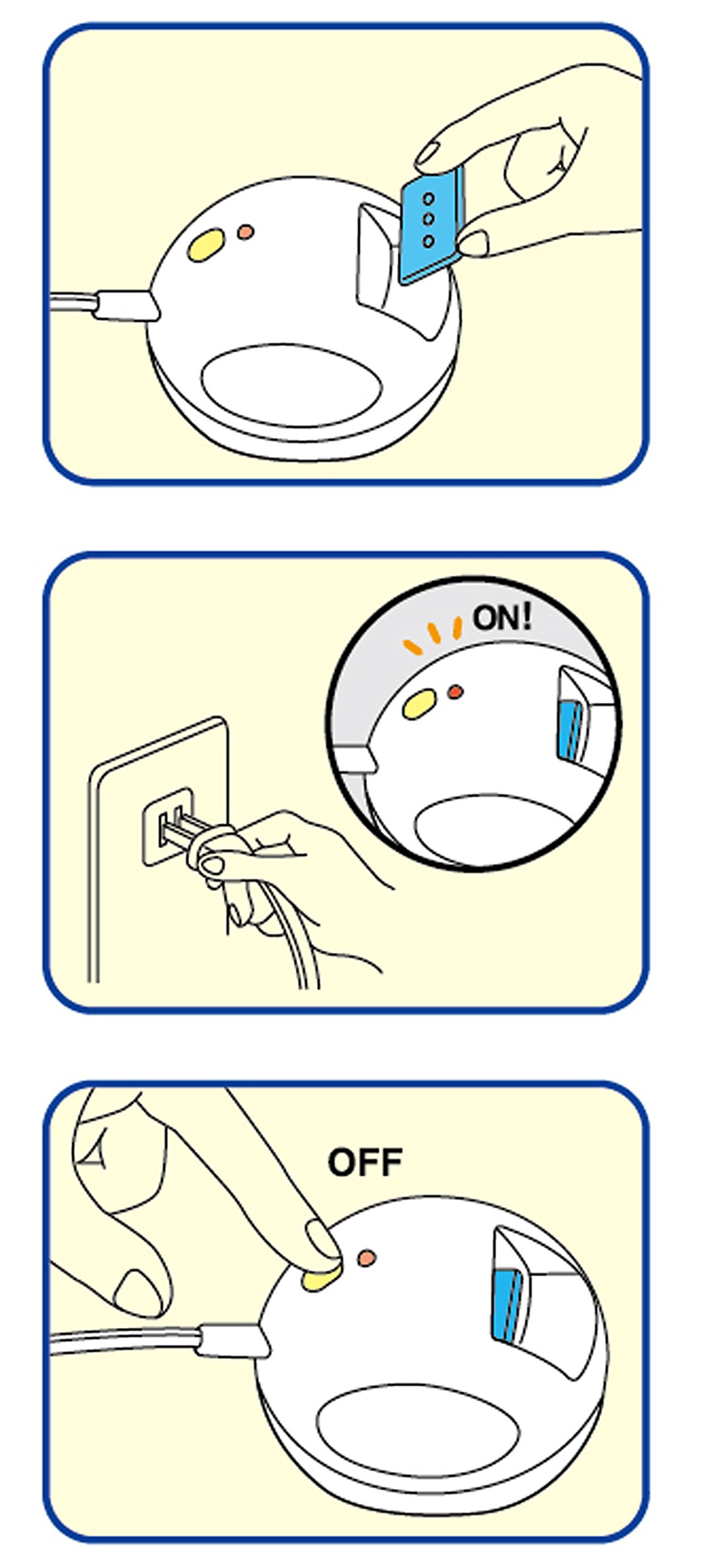 ON!

OFF