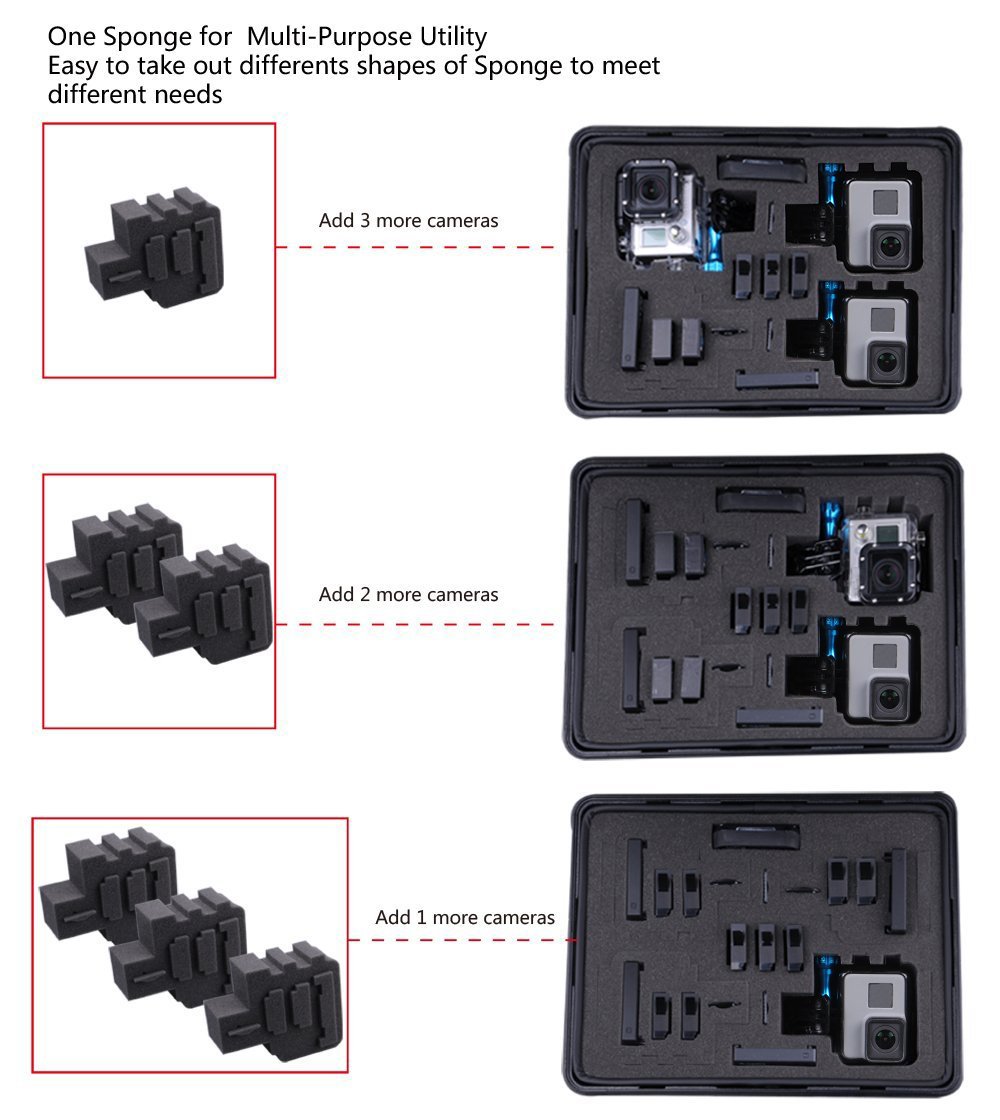 One Sponge for Multi-Purpose Utility
Easy to take out differents shapes of Sponge to meet different needs

Add 3 more cameras

Add 2 more cameras

Add 1 more cameras