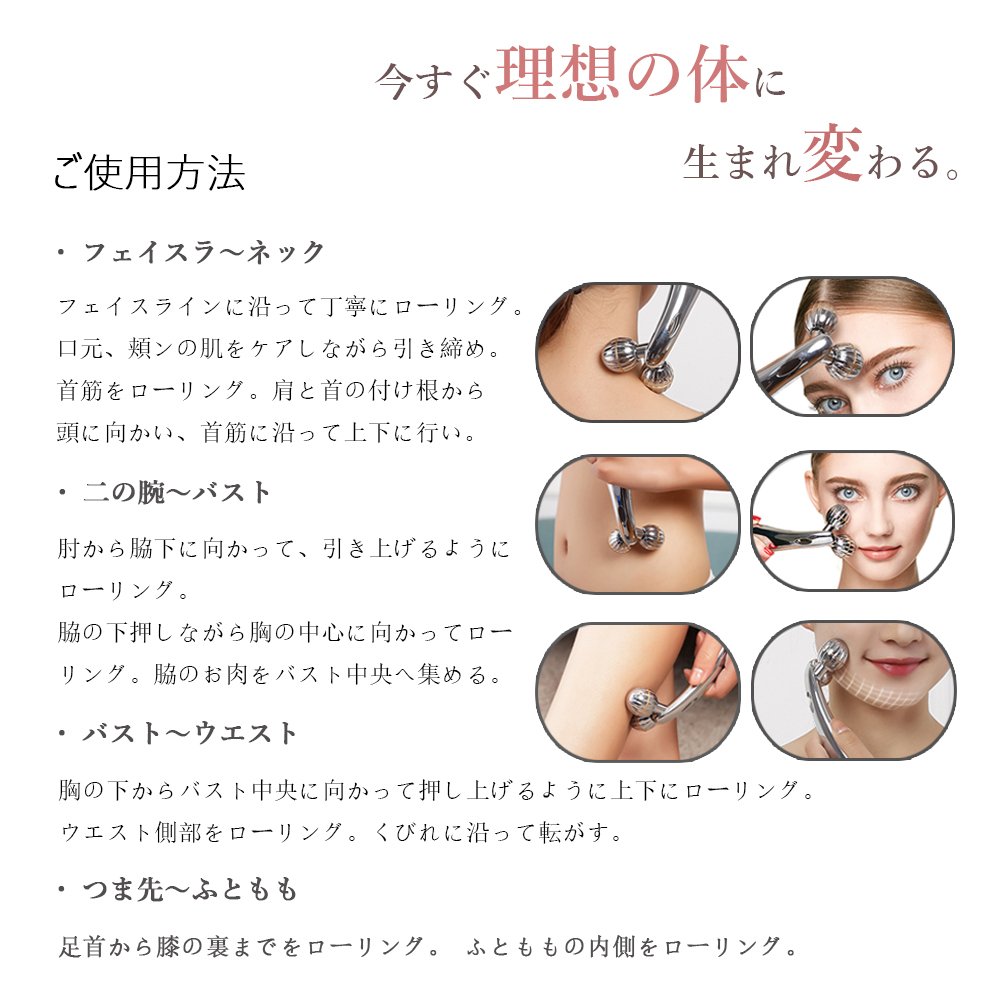 今すぐ理想の体に
生まれ変わる。

ご使用方法

・ フェイスラ～ネック

フェイスラインに沿って丁寧にローリング。口元、頬ンの肌をケアしながら引き締め。首筋をローリング。肩と首の付け根から頭に向かい、首筋に沿って上下に行い。

・ 二の腕～バスト

肘から脇下に向かって、引き上げるようにローリング。
脇の下押しながら胸の中心に向かってローリング。脇のお肉をバスト中央へ集める。

・ バスト～ウエスト

胸の下からバスト中央に向かって押し上げるように上下にローリング。
ウエスト側部をローリング。くびれに沿って転がす。

・ つま先～ふともも

足首から膝の裏までをローリング。 ふとももの内側をローリング。