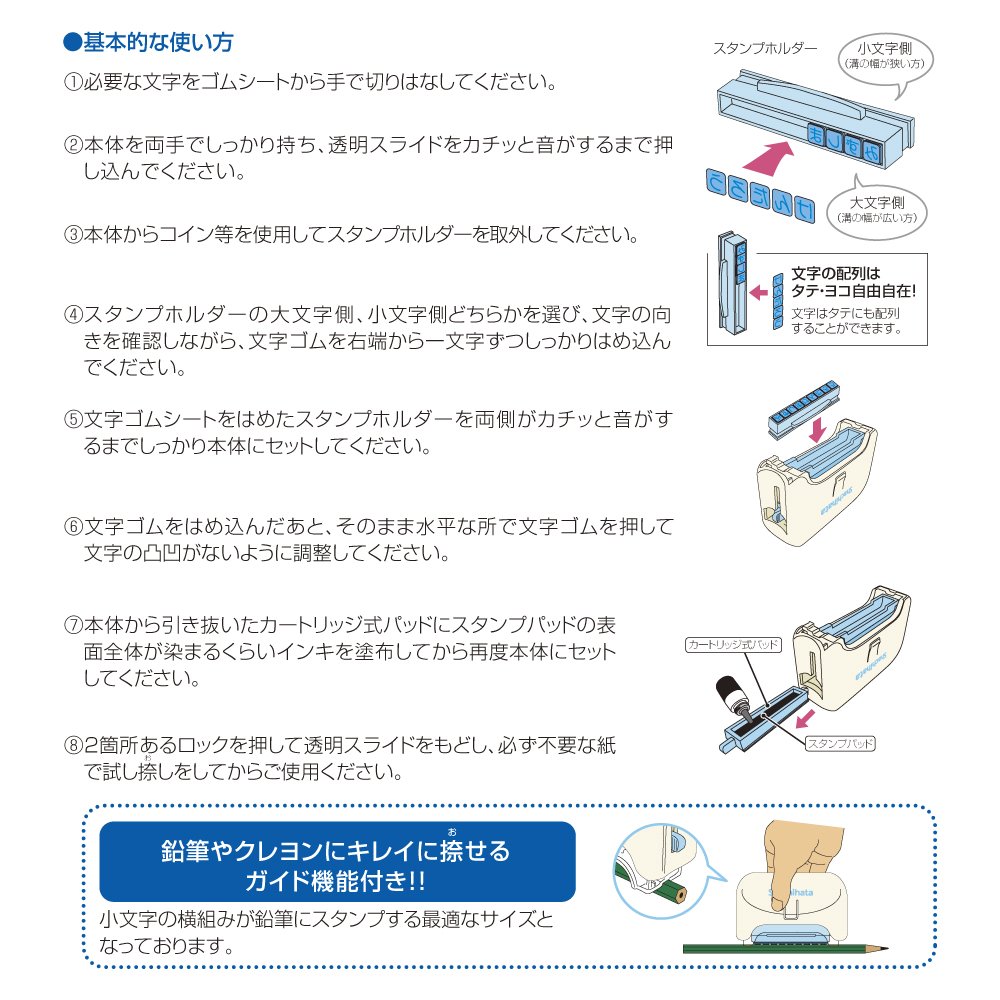 ●基本的な使い方

①必要な文字をゴムシートから手で切りはなしてください。

②本体を両手でしっかり持ち、透明スライドをカチッと音がするまで押し込んでください。

③本体からコイン等を使用してスタンプホルダーを取外してください。

④スタンプホルダーの大文字側、小文字側どちらかを選び、文字の向きを確認しながら、文字ゴムを右端から一文字ずつしっかりはめ込んでください。

⑤文字ゴムシートをはめたスタンプホルダーを両側がカチッと音がするまでしっかり本体にセットしてください。

⑥文字ゴムをはめ込んだあと、そのまま水平な所で文字ゴムを押して文字の凸凹がないように調整してください。

⑦本体から引き抜いたカートリッジ式パッドにスタンプパッドの表面全体が染まるくらいインキを塗布してから再度本体にセットしてください。

⑧2箇所あるロックを押して透明スライドをもどし、必ず不要な紙で試し捺しをしてからご使用ください。

スタンプホルダー
小文字側
(溝の幅が狭い方)
大文字側
(溝の幅が広い方)
文字の配列は
タテ・ヨコ自由自在!
文字はタテにも配列することができます。
カートリッジ式パッド
スタンプパッド

鉛筆やクレヨンにキレイに捺せる
ガイド機能付き!!
小文字の横組みが鉛筆にスタンプする最適なサイズとなっております。

Shachihata